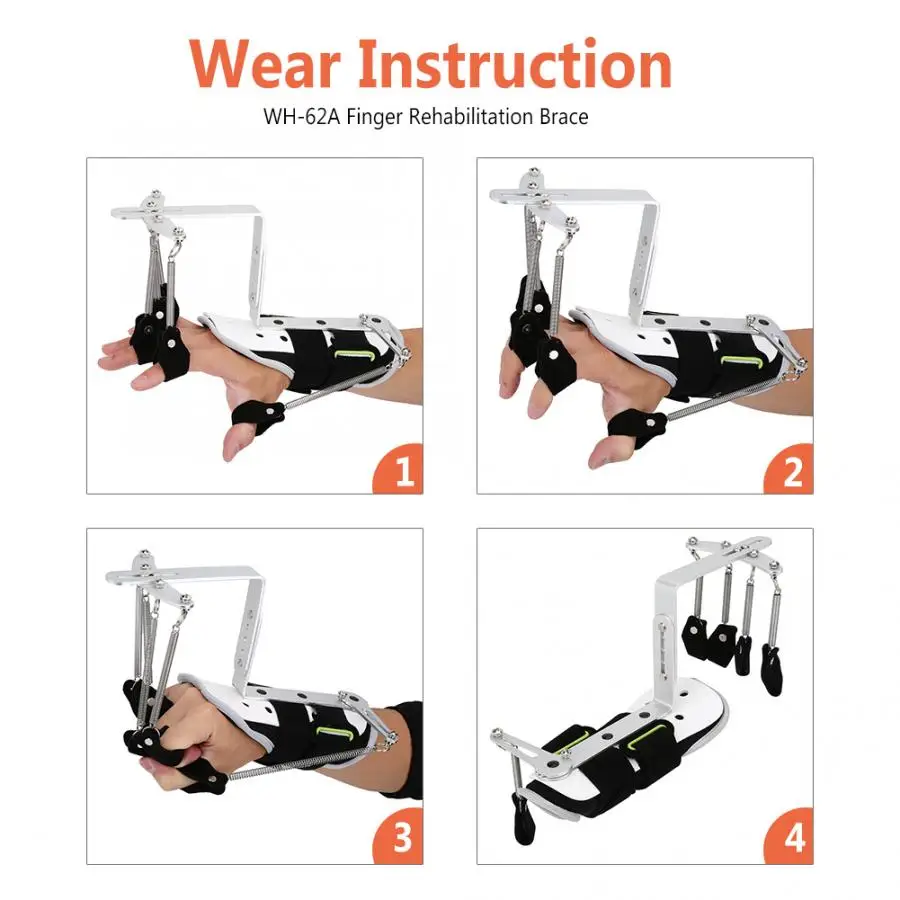 Wear Instruction
WH-62A Finger Rehabilitation Brace

1

2

3

4