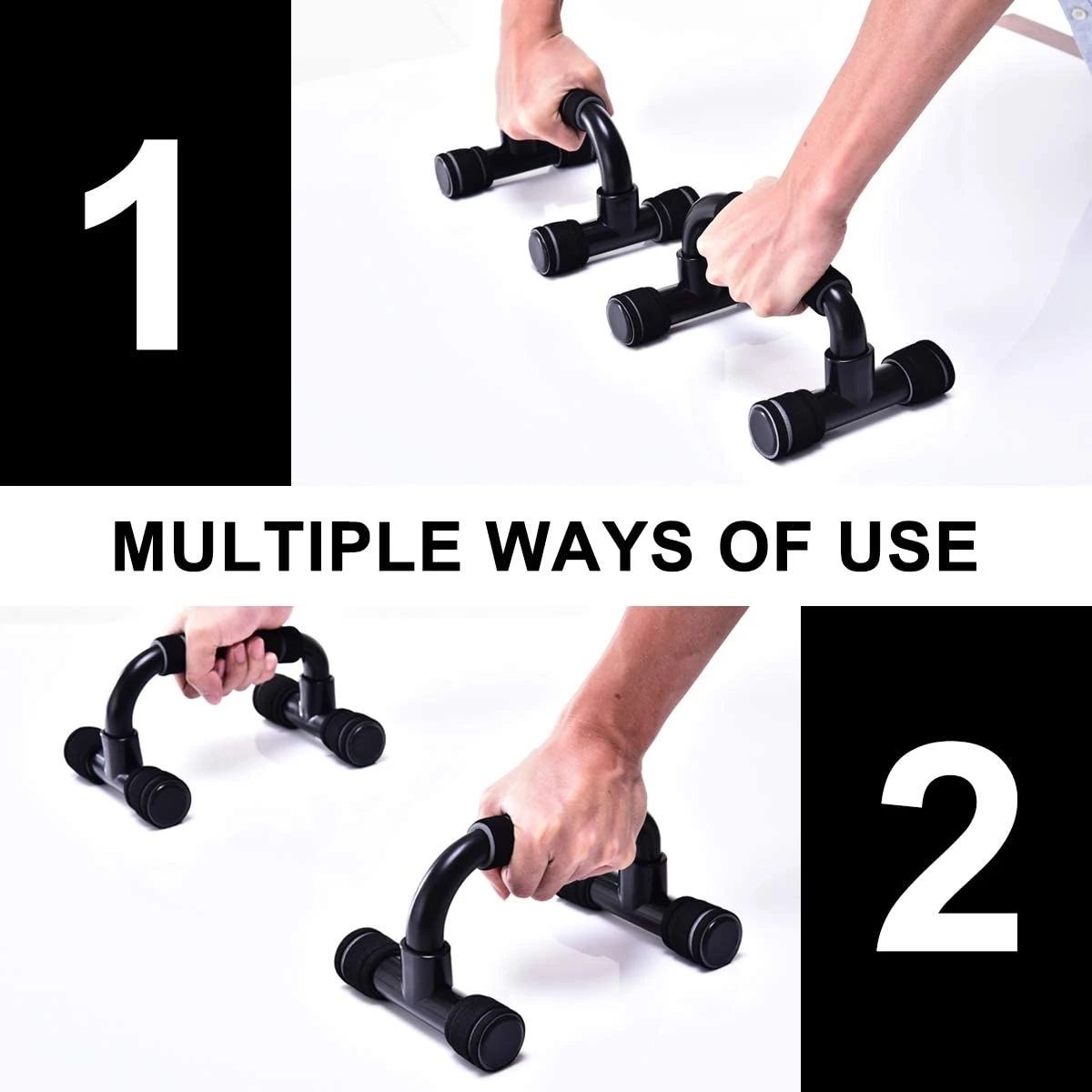 1

MULTIPLE WAYS OF USE

2