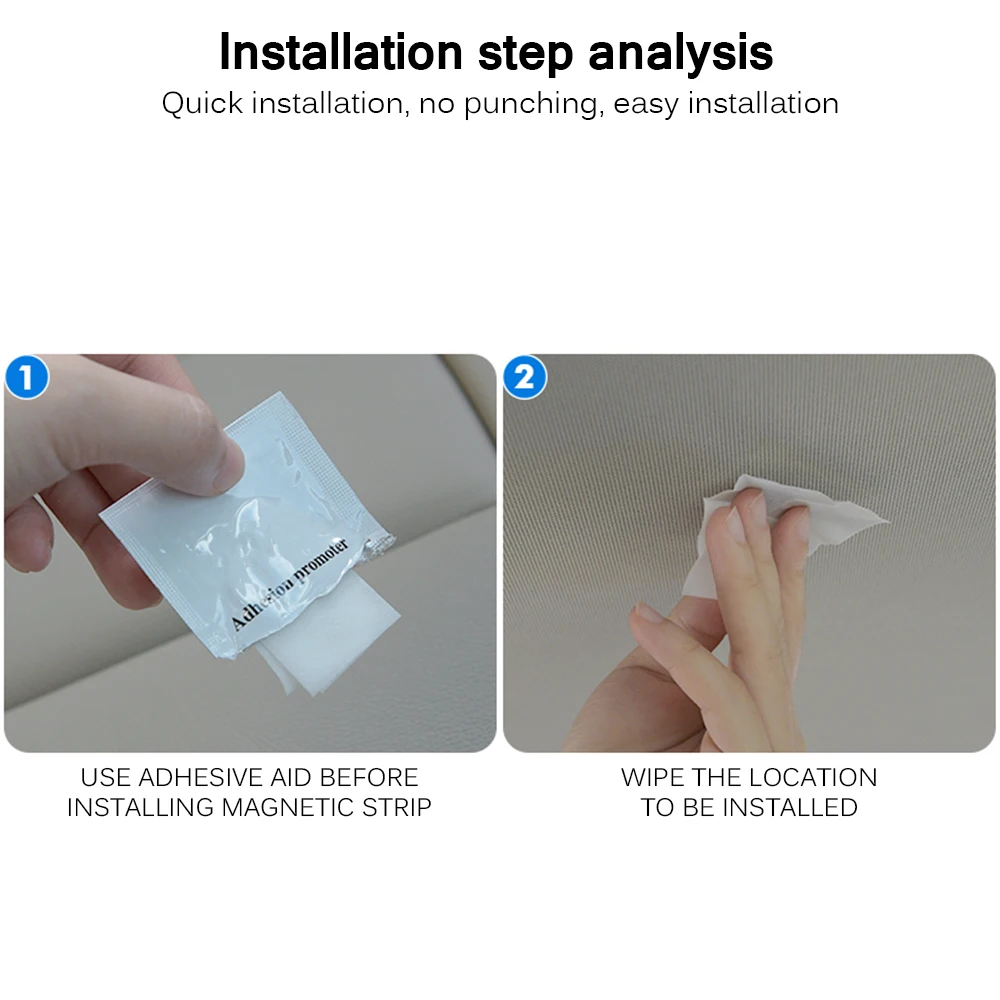 Installation step analysis
Quick installation, no punching, easy installation

1

Adhesion promoter

USE ADHESIVE AID BEFORE INSTALLING MAGNETIC STRIP

2

WIPE THE LOCATION TO BE INSTALLED