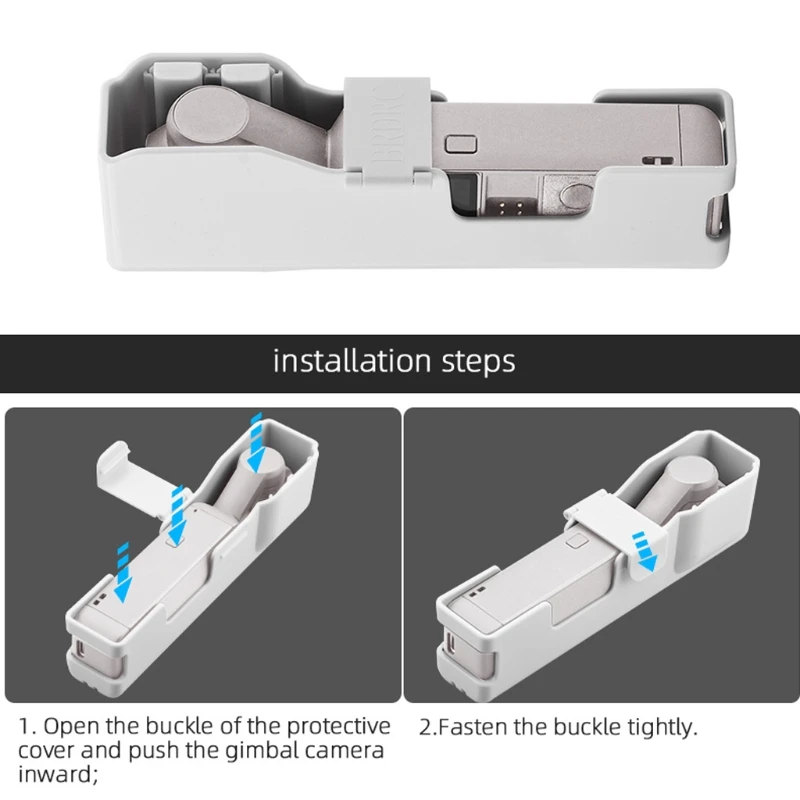 BRDRC

installation steps

1. Open the buckle of the protective cover and push the gimbal camera inward;

2.Fasten the buckle tightly.