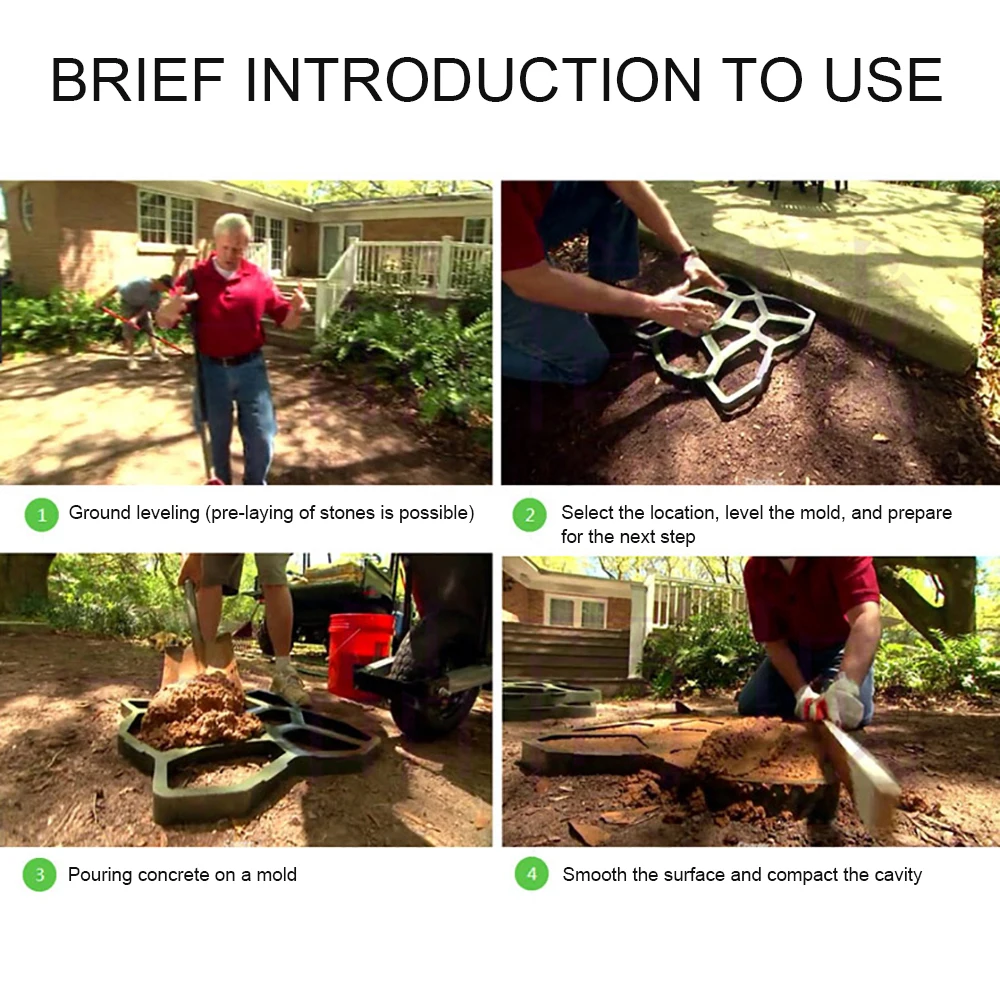 BRIEF INTRODUCTION TO USE

1 Ground leveling (pre-laying of stones is possible)

2 Select the location, level the mold, and prepare for the next step

3 Pouring concrete on a mold

4 Smooth the surface and compact the cavity