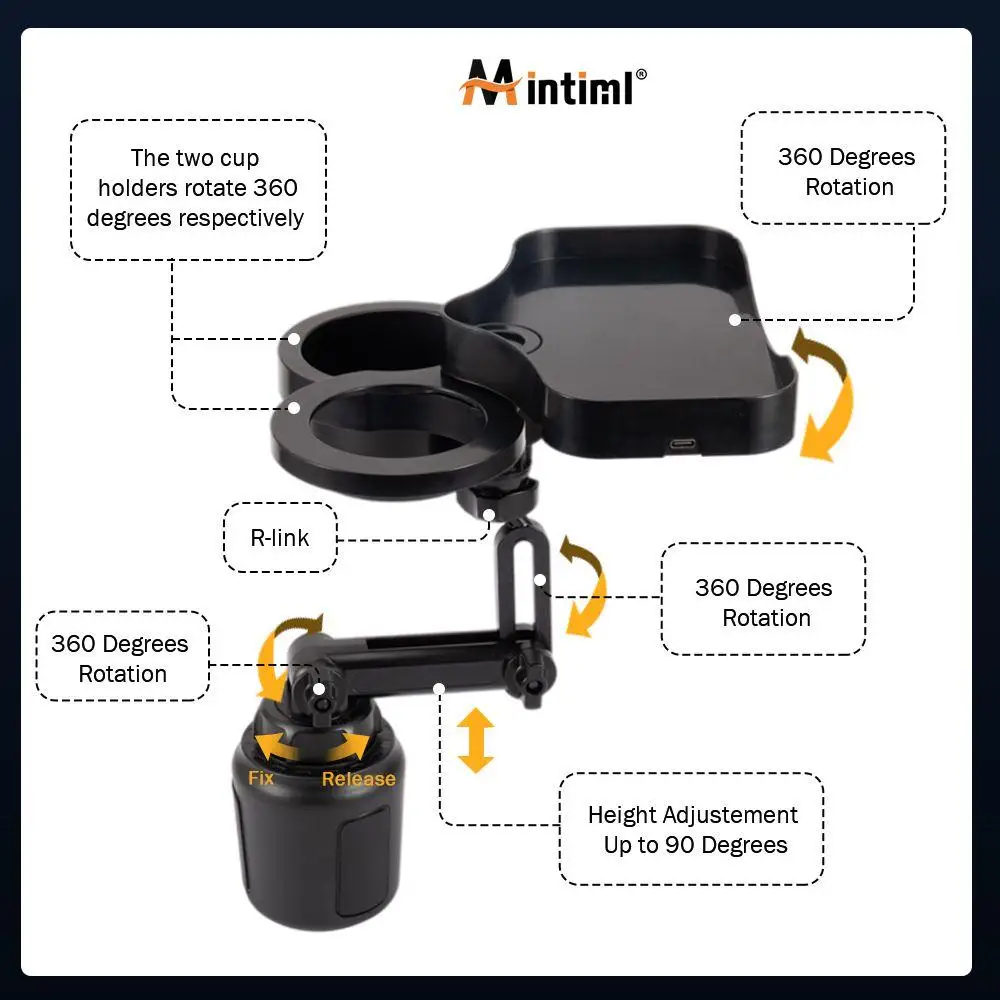 Mintiml®

The two cup holders rotate 360 degrees respectively

360 Degrees Rotation

R-link

360 Degrees Rotation

360 Degrees Rotation

Fix

Release

Height Adjustement Up to 90 Degrees