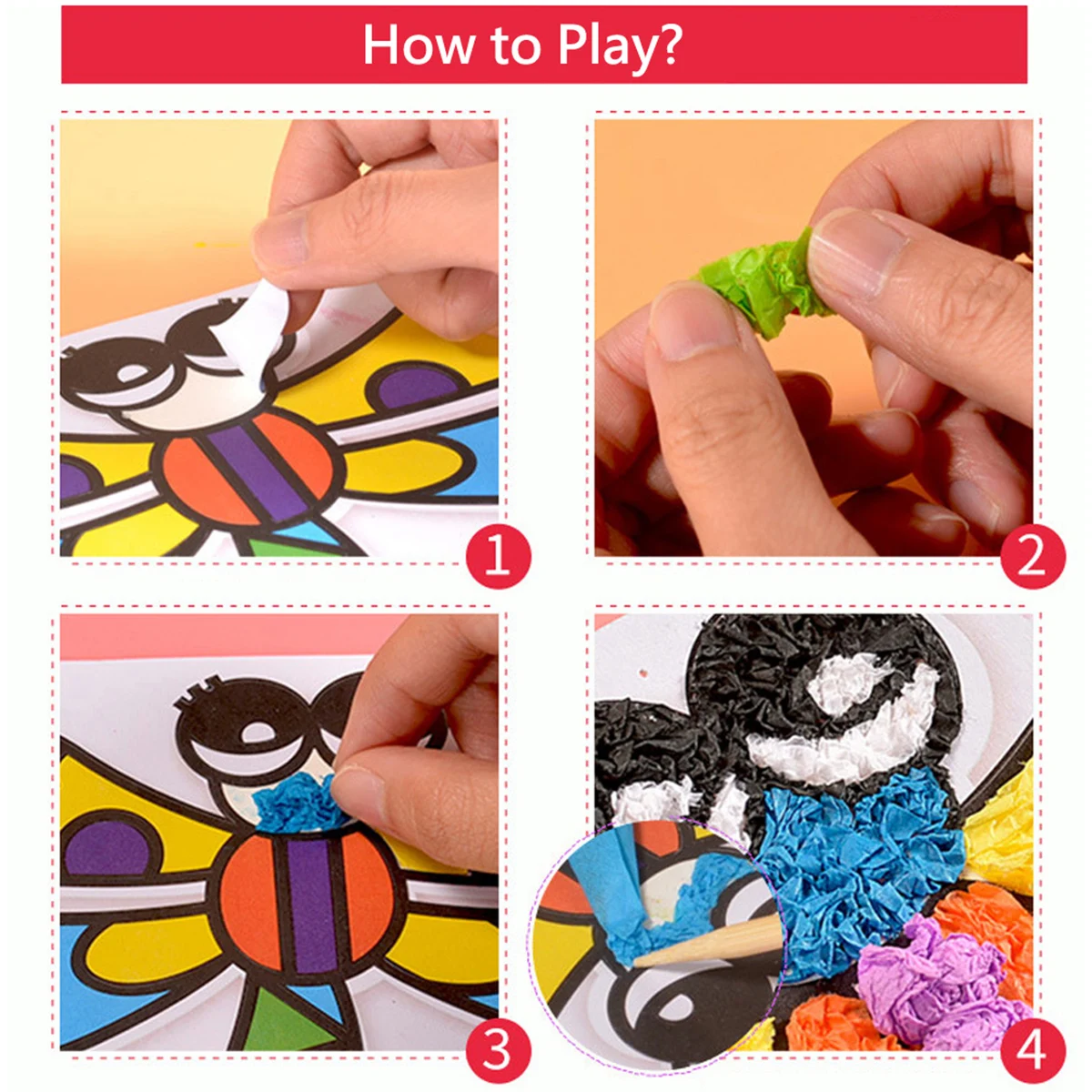 How to Play?

1

2

3

4