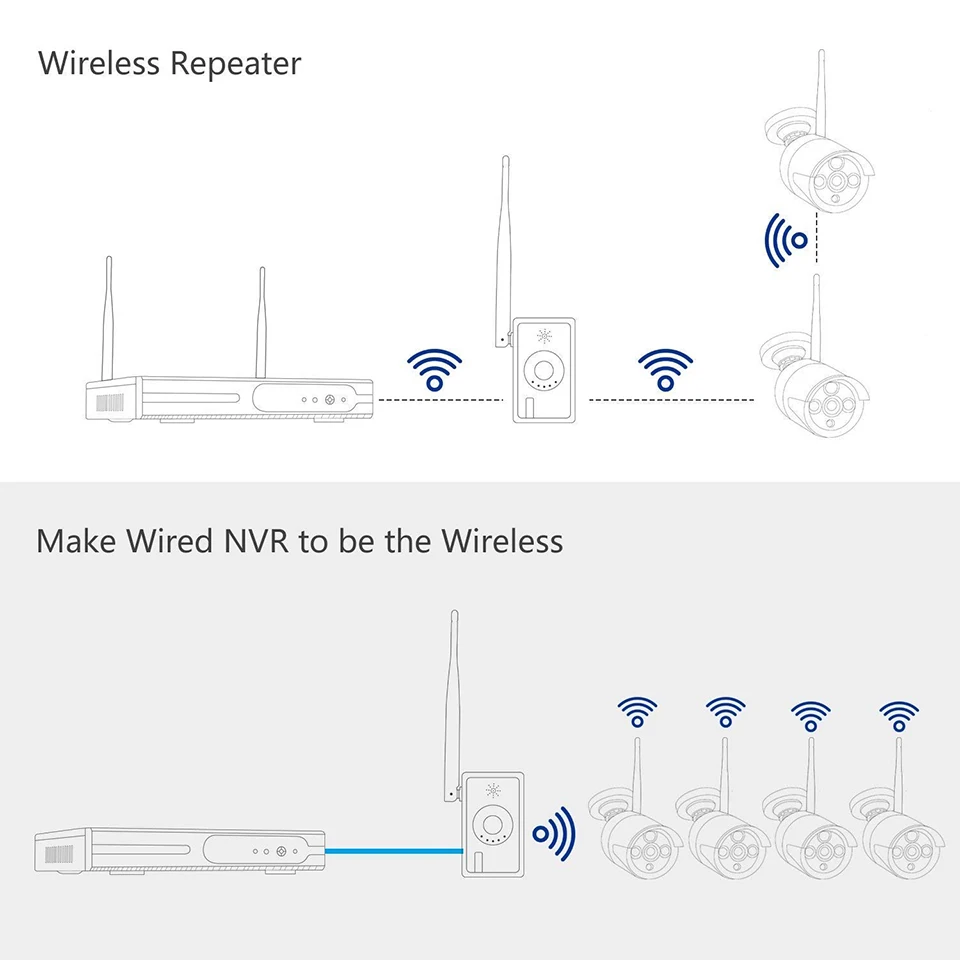 Wireless Repeater

Make Wired NVR to be the Wireless