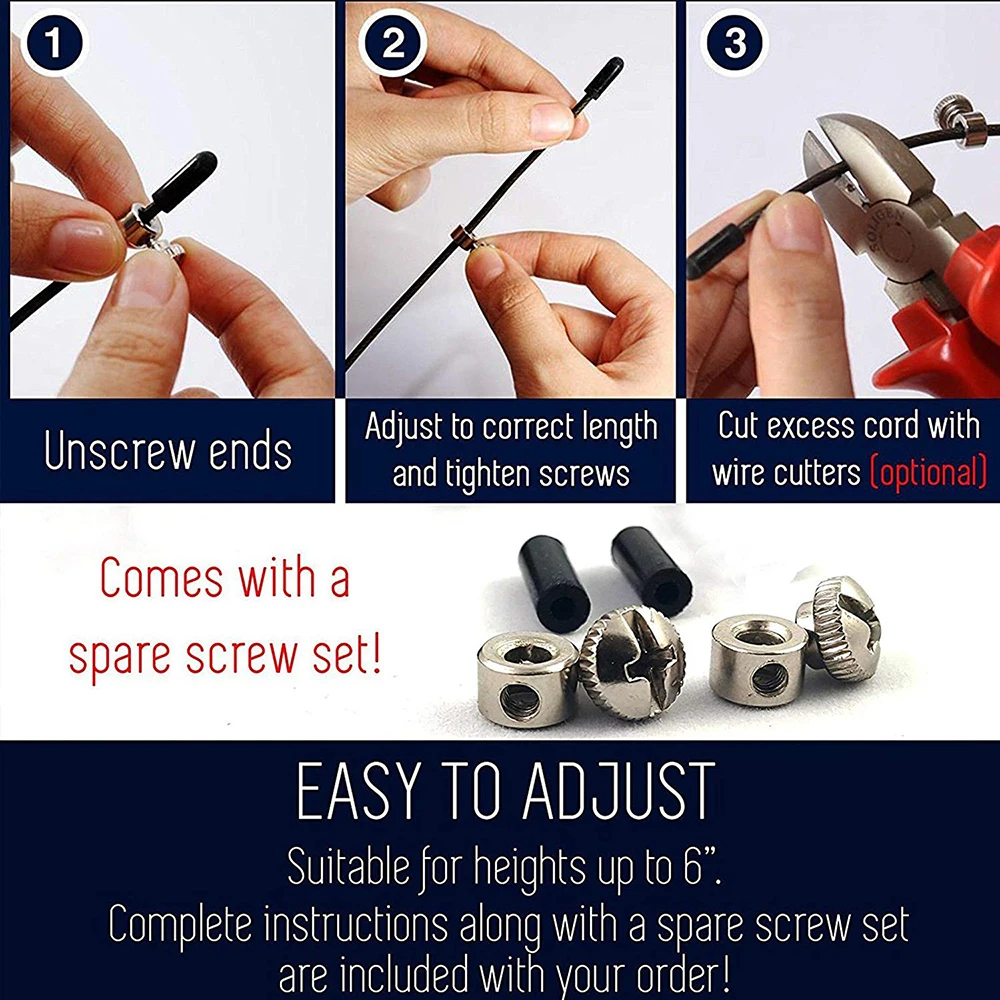 1

Unscrew ends

2

Adjust to correct length and tighten screws

3

Cut excess cord with wire cutters (optional)

Comes with a spare screw set!

EASY TO ADJUST

Suitable for heights up to 6".

Complete instructions along with a spare screw set are included with your order!