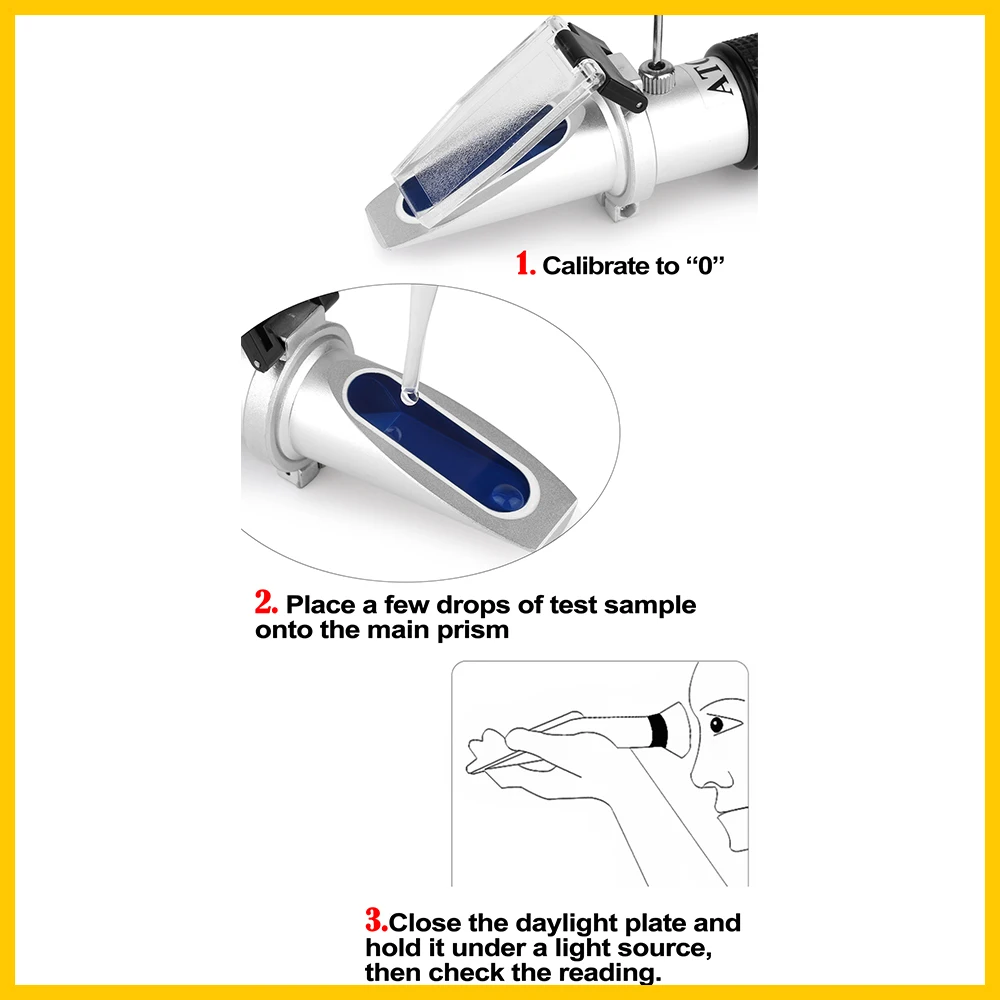 ATC

1. Calibrate to “0”

2. Place a few drops of test sample onto the main prism

3.Close the daylight plate and hold it under a light source, then check the reading.