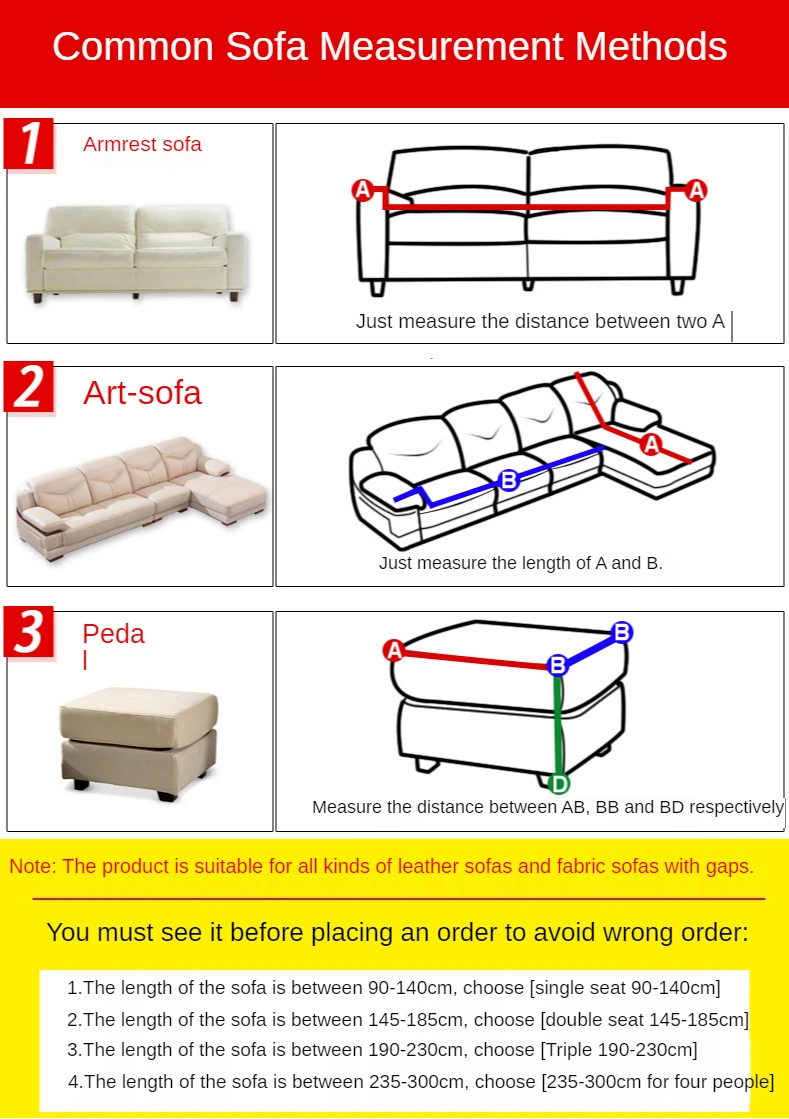 Common Sofa Measurement Methods

1 Armrest sofa

A A

Just measure the distance between two A

2 Art-sofa

A B

Just measure the length of A and B.

3 Peda
l

A B B D

Measure the distance between AB, BB and BD respectively

Note: The product is suitable for all kinds of leather sofas and fabric sofas with gaps.

You must see it before placing an order to avoid wrong order:

1.The length of the sofa is between 90-140cm, choose [single seat 90-140cm]
2.The length of the sofa is between 145-185cm, choose [double seat 145-185cm]
3.The length of the sofa is between 190-230cm, choose [Triple 190-230cm]
4.The length of the sofa is between 235-300cm, choose [235-300cm for four people]