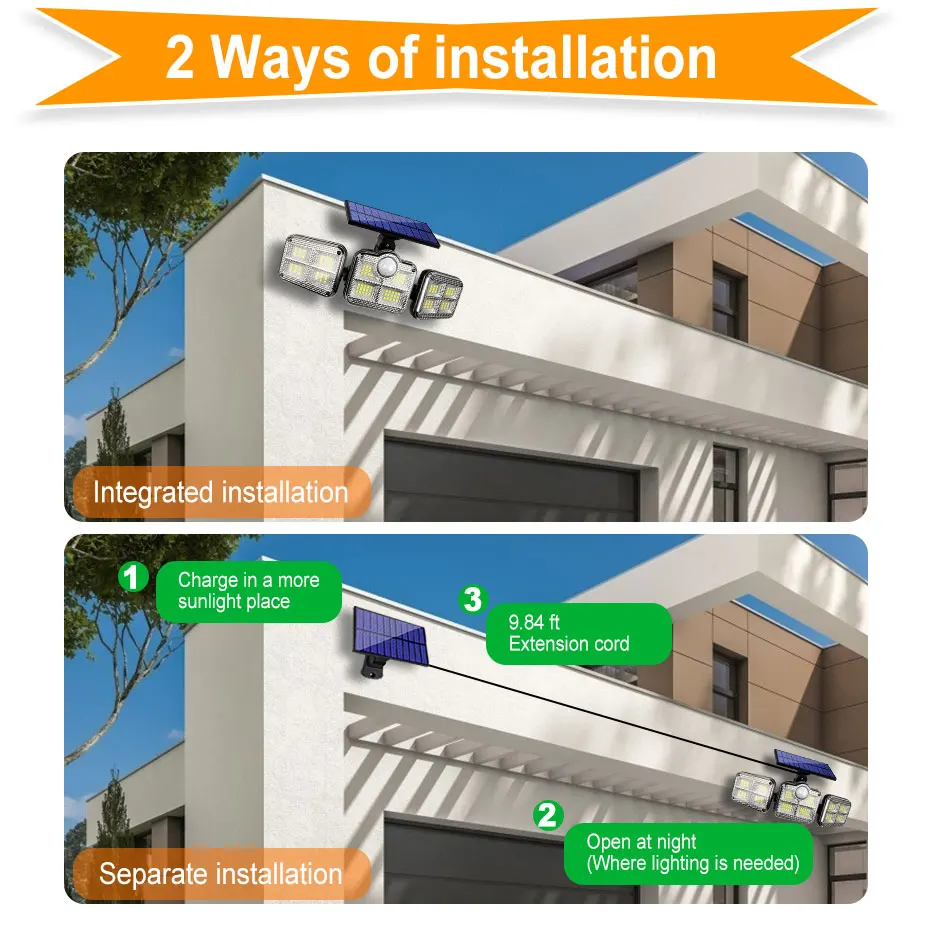 2 Ways of installation

Integrated installation

1 Charge in a more sunlight place

3 9.84 ft Extension cord

2 Open at night (Where lighting is needed)

Separate installation