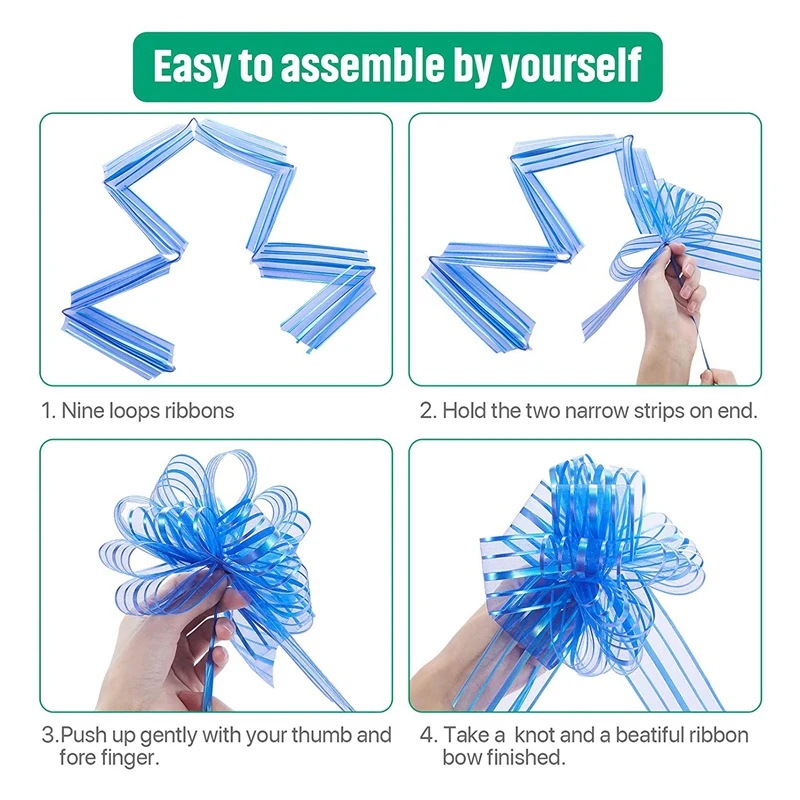 Easy to assemble by yourself

1. Nine loops ribbons

2. Hold the two narrow strips on end.

3.Push up gently with your thumb and fore finger.

4. Take a  knot and a beatiful ribbon bow finished.