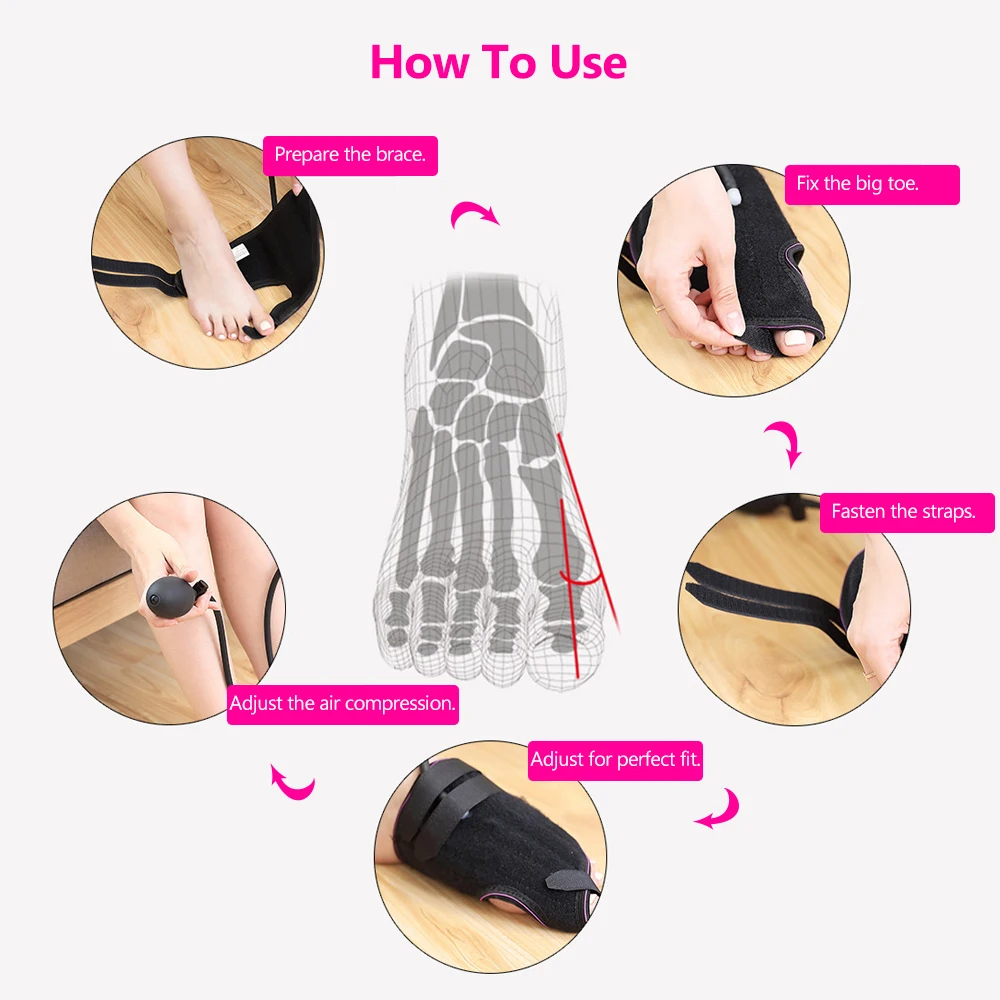 How To Use

Prepare the brace.

Fix the big toe.

Fasten the straps.

Adjust for perfect fit.

Adjust the air compression.