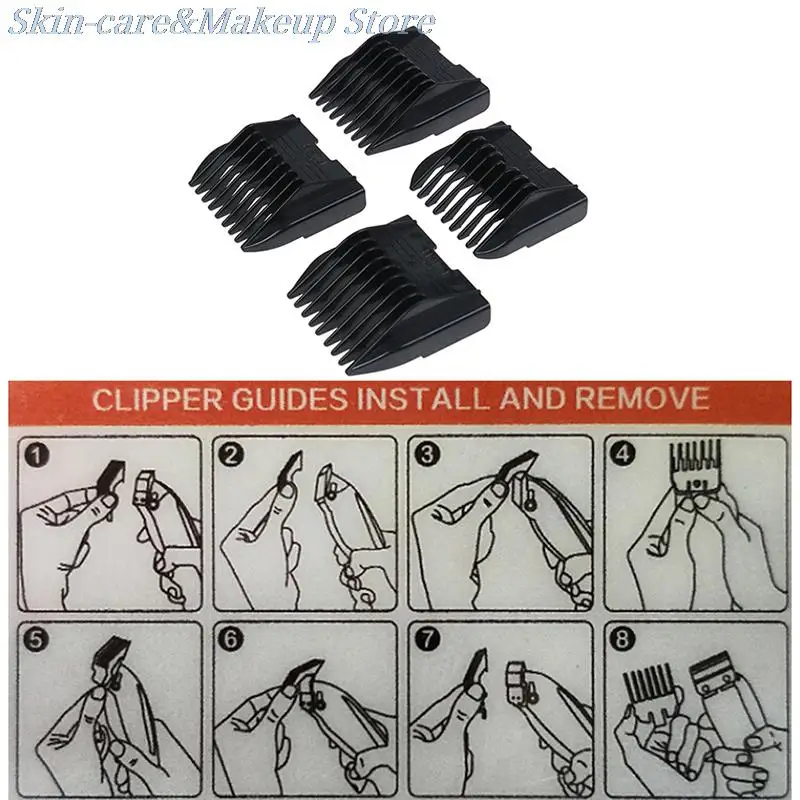 Skin-care&Makeup Store

CLIPPER GUIDES INSTALL AND REMOVE

1

2

3

4

5

6

7

8