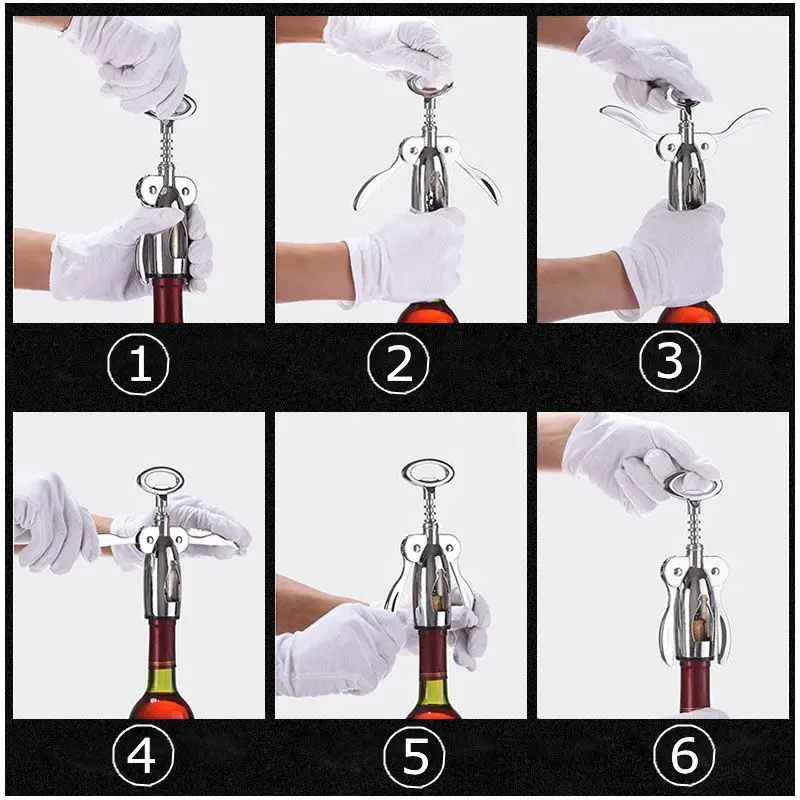 1

2

3

4

5

6