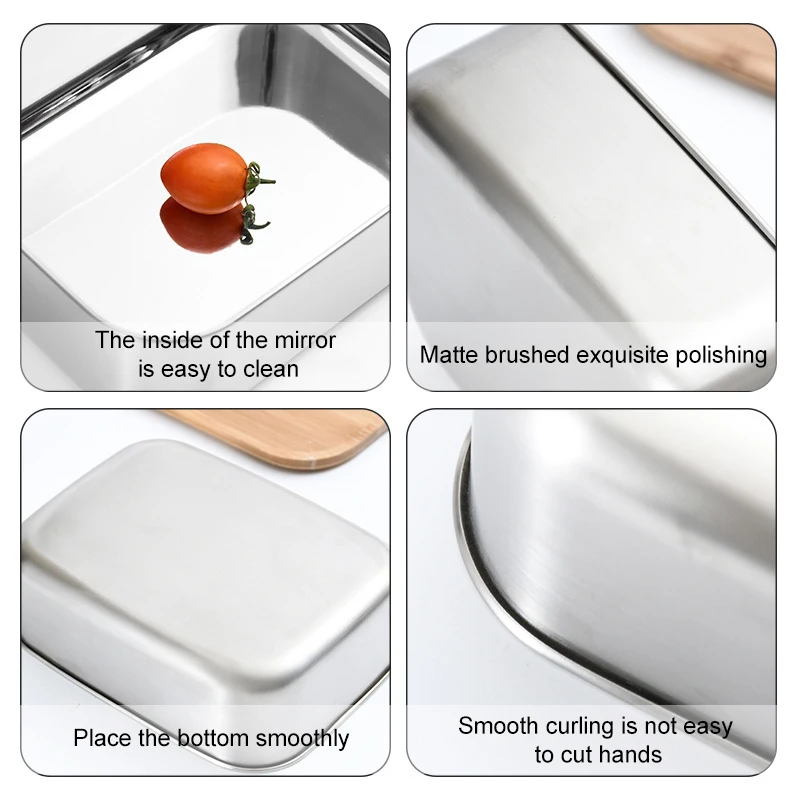 The inside of the mirror is easy to clean

Matte brushed exquisite polishing

Place the bottom smoothly

Smooth curling is not easy to cut hands