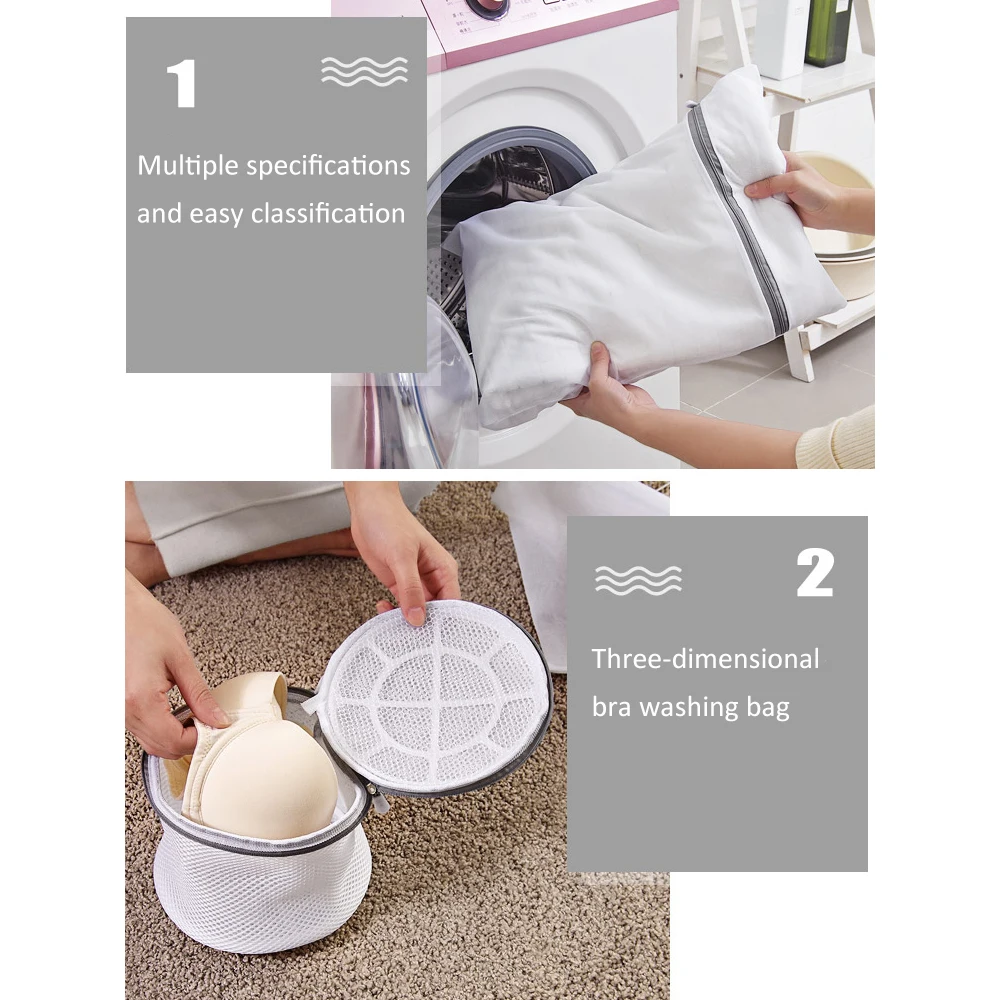 1

Multiple specifications and easy classification

2

Three-dimensional bra washing bag