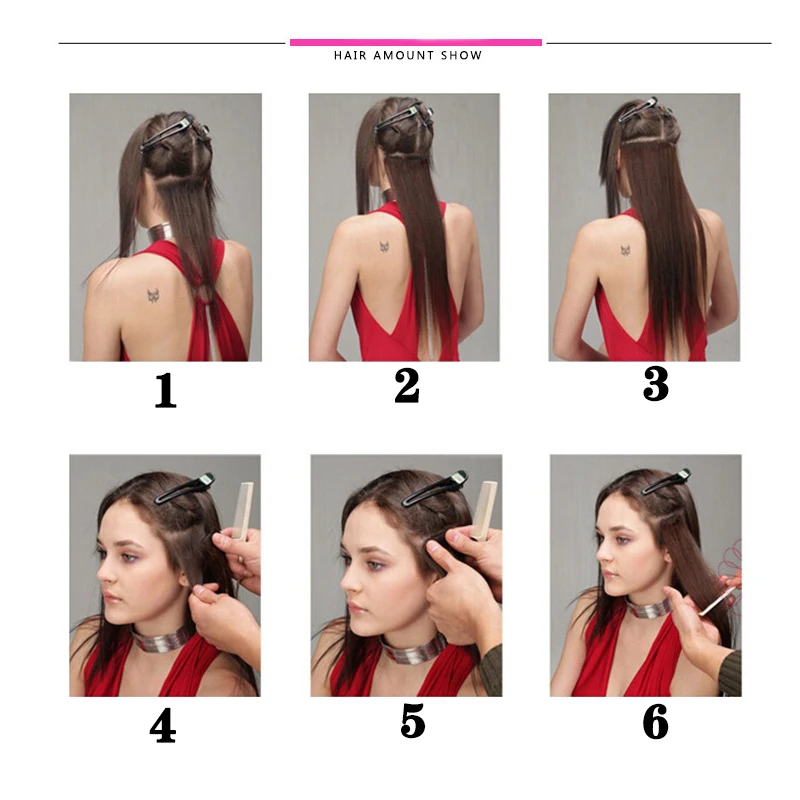 HAIR AMOUNT SHOW

1

2

3

4

5

6