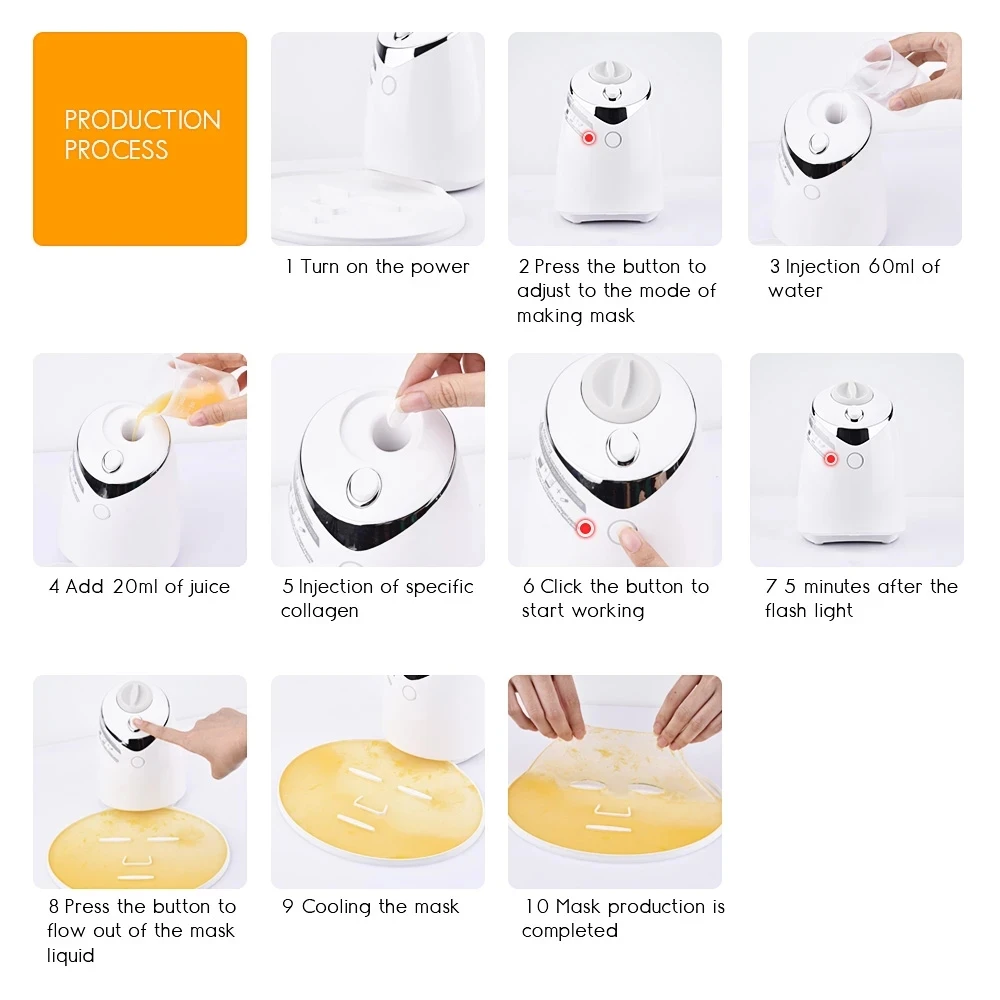 PRODUCTION PROCESS

1 Turn on the power

2 Press the button to adjust to the mode of making mask

3 Injection 60ml of water

4 Add 20ml of juice

5 Injection of specific collagen

6 Click the button to start working

7 5 minutes after the flash light

8 Press the button to flow out of the mask liquid

9 Cooling the mask

10 Mask production is completed