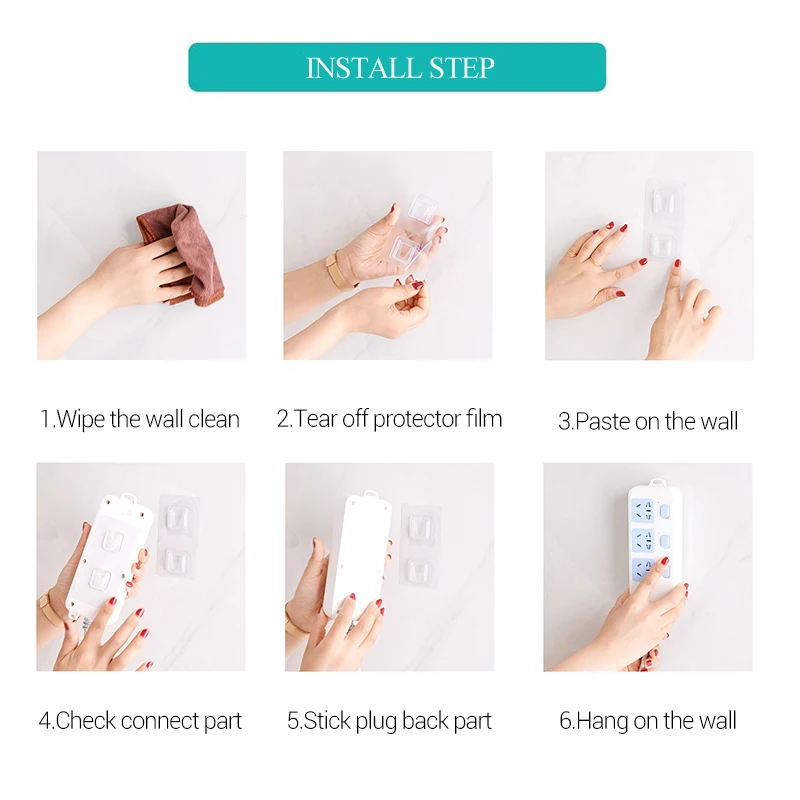 INSTALL STEP

1.Wipe the wall clean

2.Tear off protector film

3.Paste on the wall

4.Check connect part

5.Stick plug back part

6.Hang on the wall