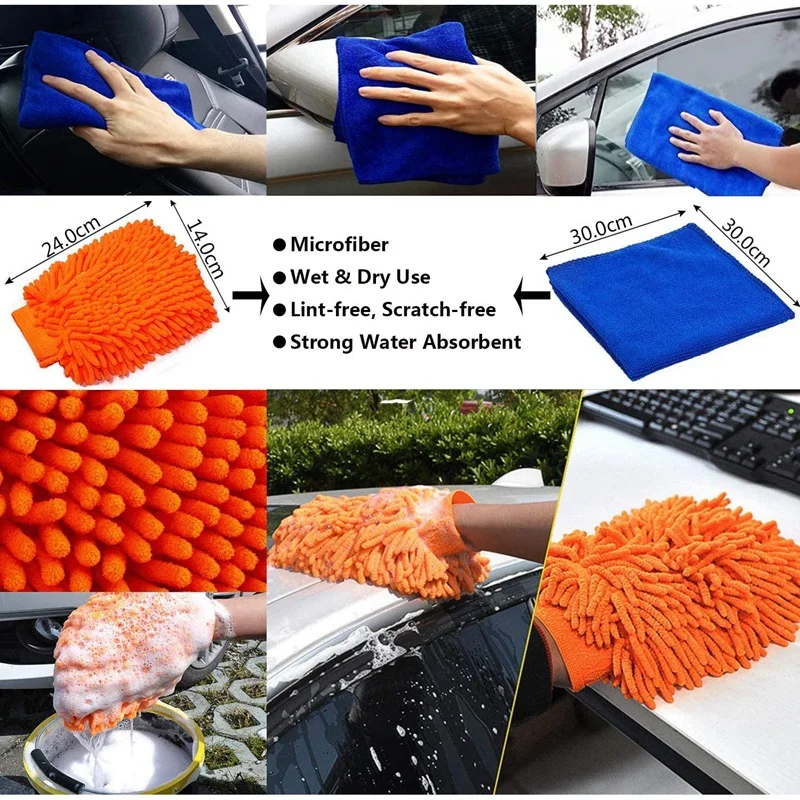 24.0cm
14.0cm

● Microfiber
● Wet & Dry Use
● Lint-free, Scratch-free
● Strong Water Absorbent

30.0cm
30.0cm