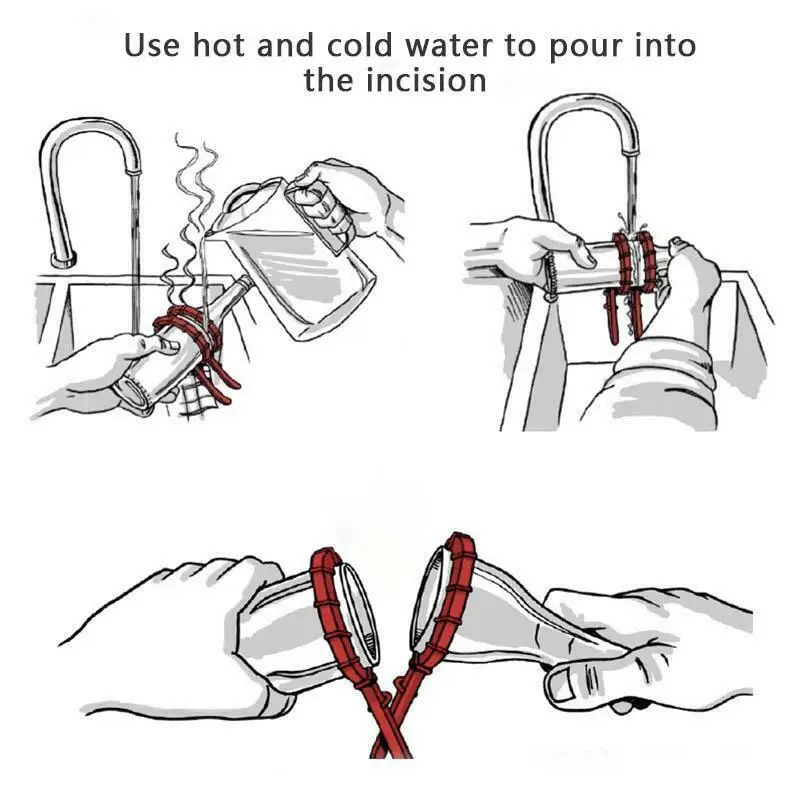 Use hot and cold water to pour into the incision