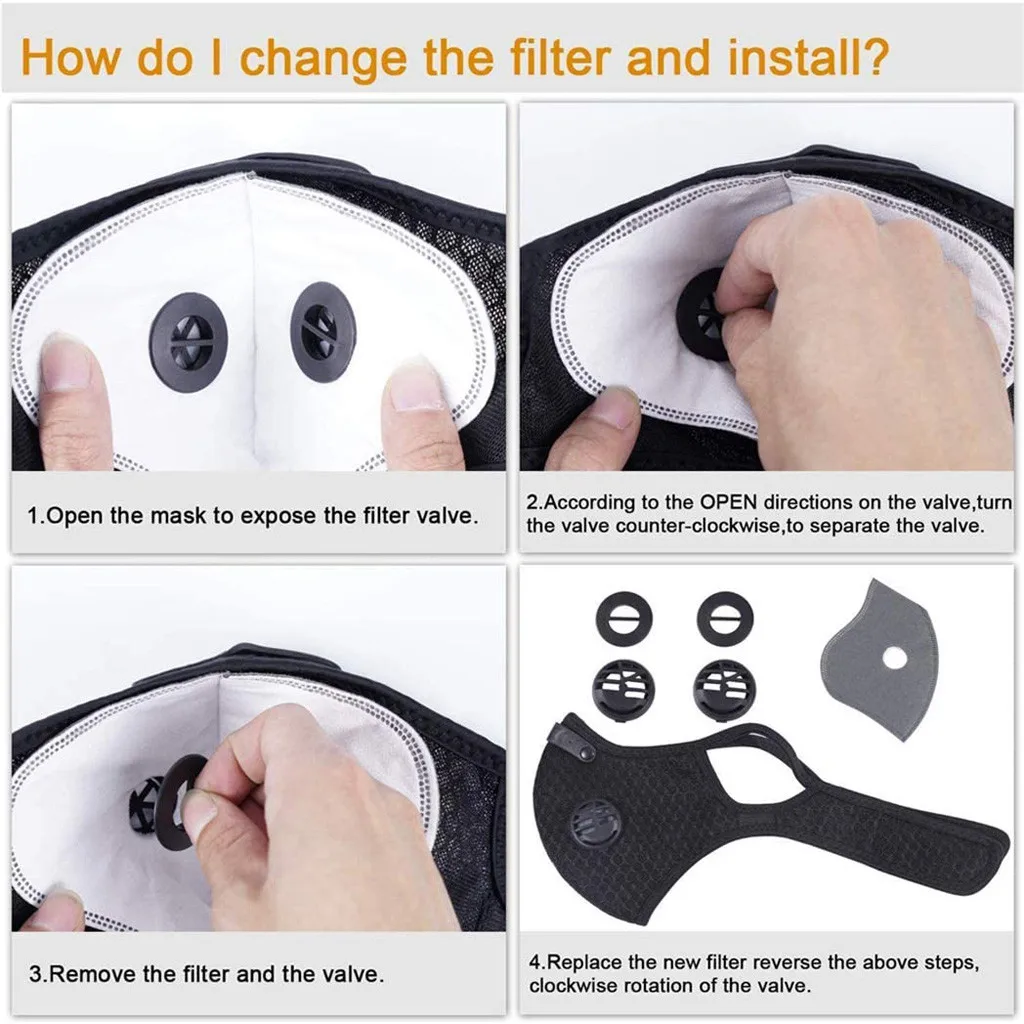 How do I change the filter and install?

1.Open the mask to expose the filter valve.

2.According to the OPEN directions on the valve,turn the valve counter-clockwise,to separate the valve.

3.Remove the filter and the valve.

4.Replace the new filter reverse the above steps, clockwise rotation of the valve.