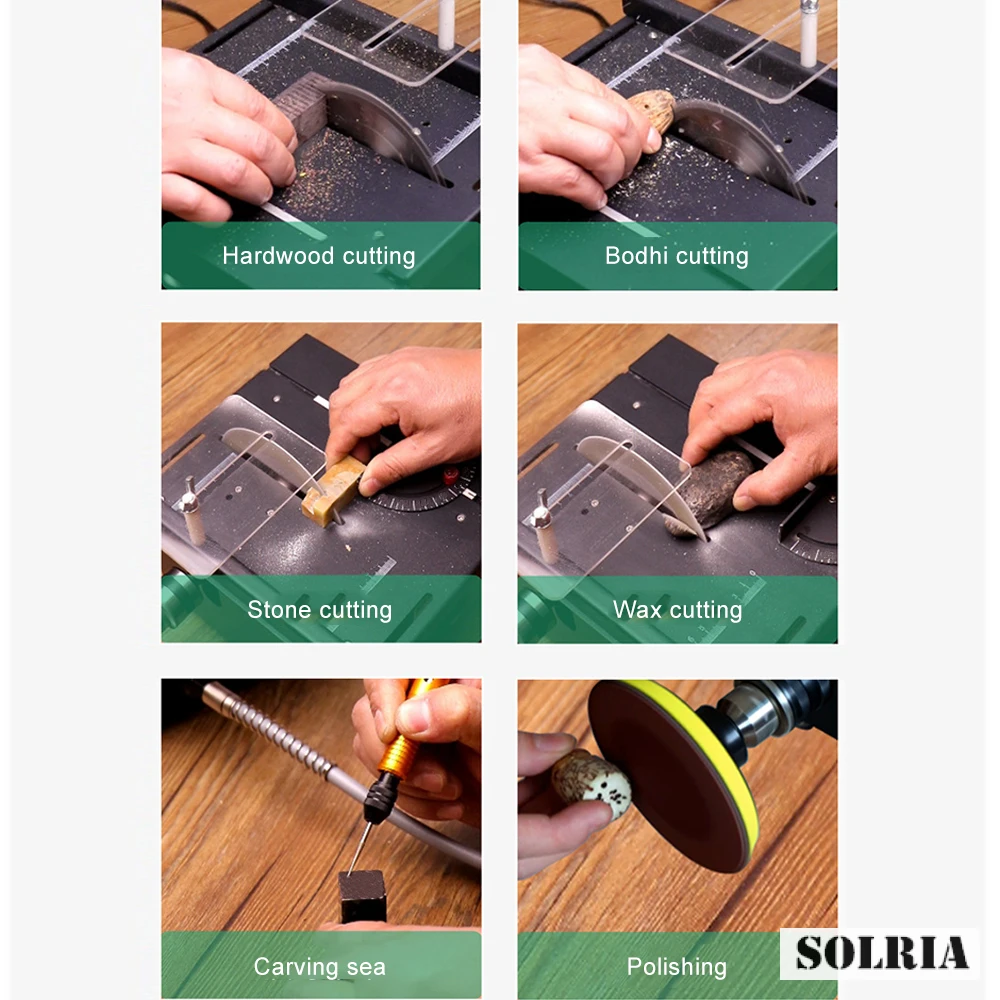 Hardwood cutting

Bodhi cutting

Stone cutting

Wax cutting

Carving sea

Polishing

SOLRIA