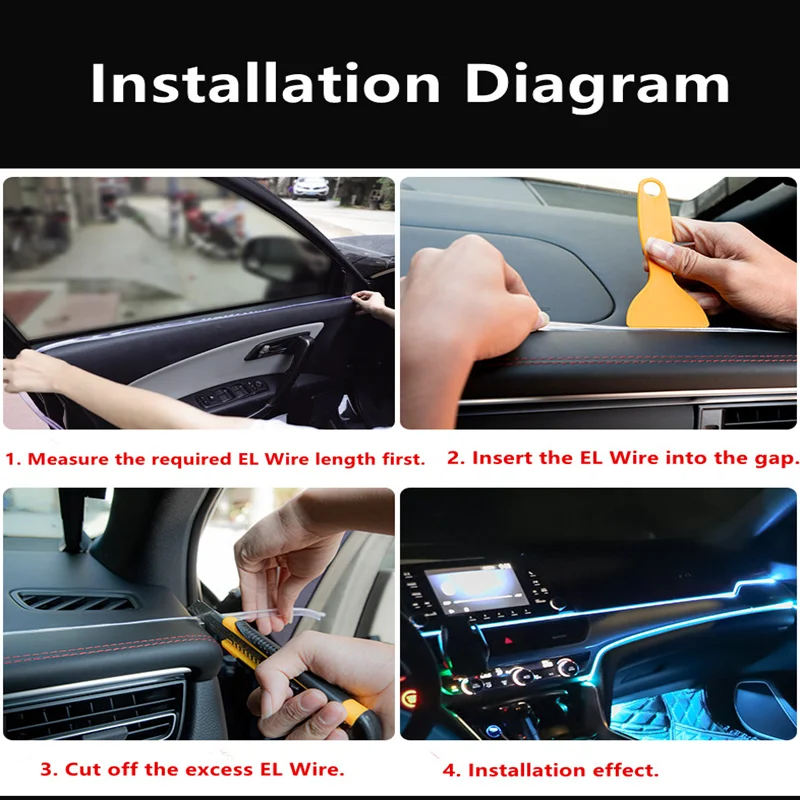 Installation Diagram

1. Measure the required EL Wire length first.

2. Insert the EL Wire into the gap.

3. Cut off the excess EL Wire.

4. Installation effect.