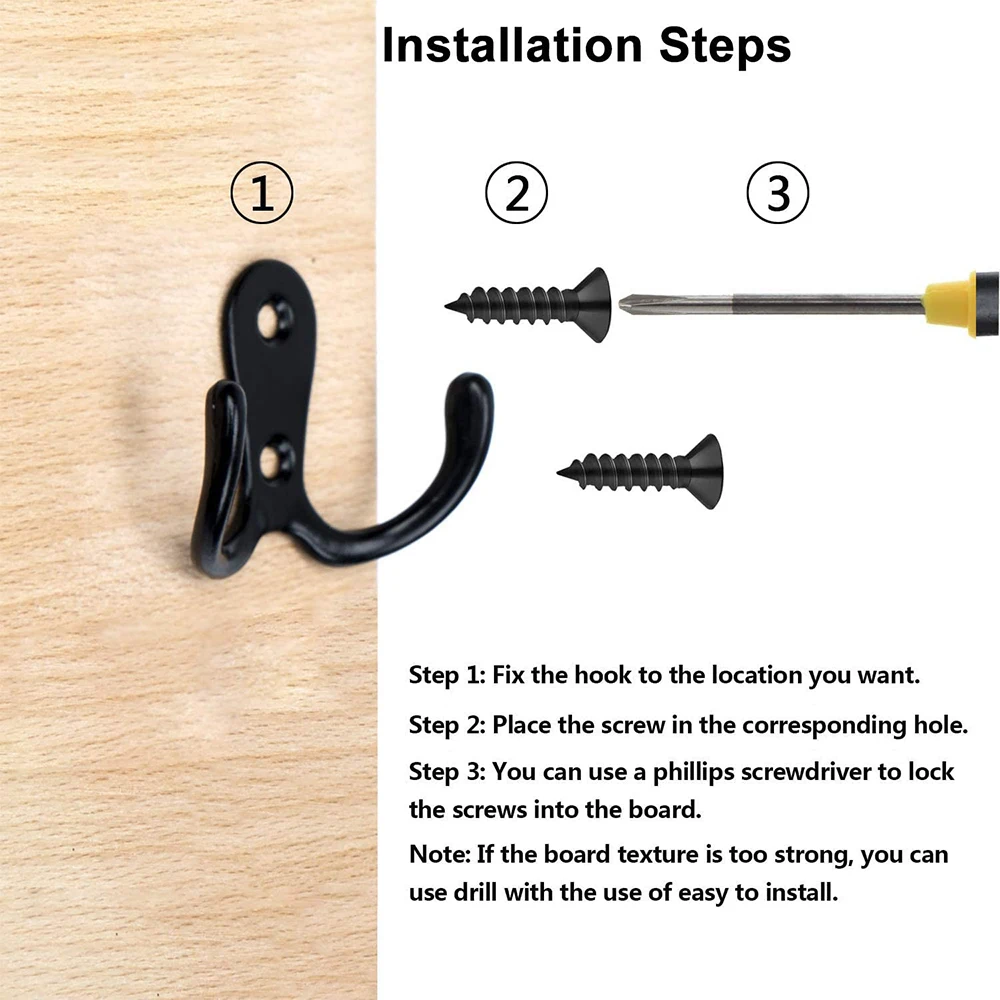 Installation Steps

①

②

③

Step 1: Fix the hook to the location you want.

Step 2: Place the screw in the corresponding hole.

Step 3: You can use a phillips screwdriver to lock the screws into the board.

Note: If the board texture is too strong, you can use drill with the use of easy to install.