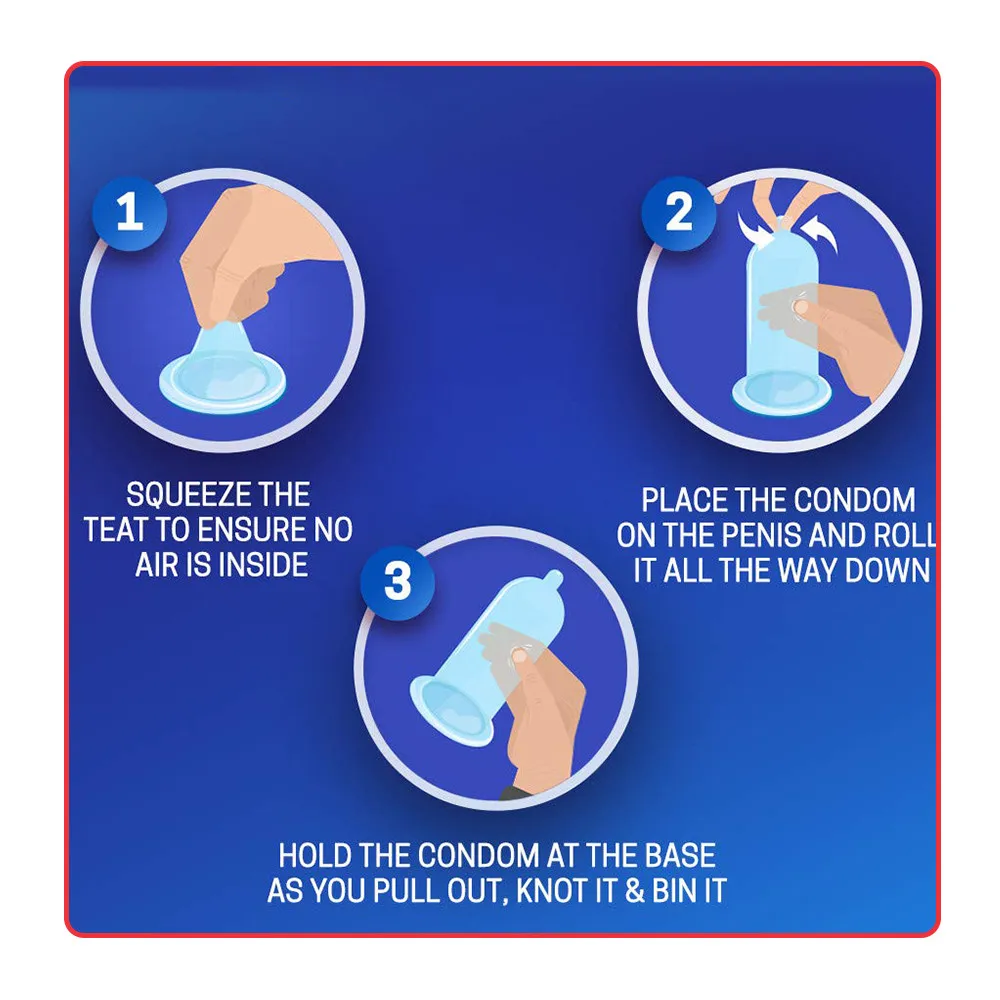 1

SQUEEZE THE TEAT TO ENSURE NO AIR IS INSIDE

2

PLACE THE CONDOM ON THE PENIS AND ROLL IT ALL THE WAY DOWN

3

HOLD THE CONDOM AT THE BASE AS YOU PULL OUT, KNOT IT & BIN IT