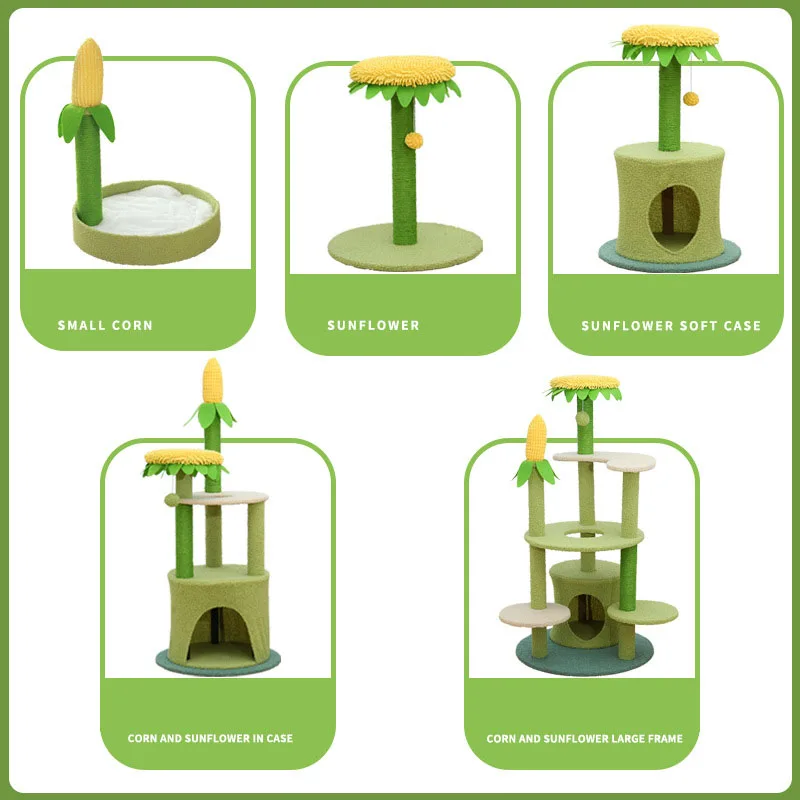 SMALL CORN

SUNFLOWER

SUNFLOWER SOFT CASE

CORN AND SUNFLOWER IN CASE

CORN AND SUNFLOWER LARGE FRAME