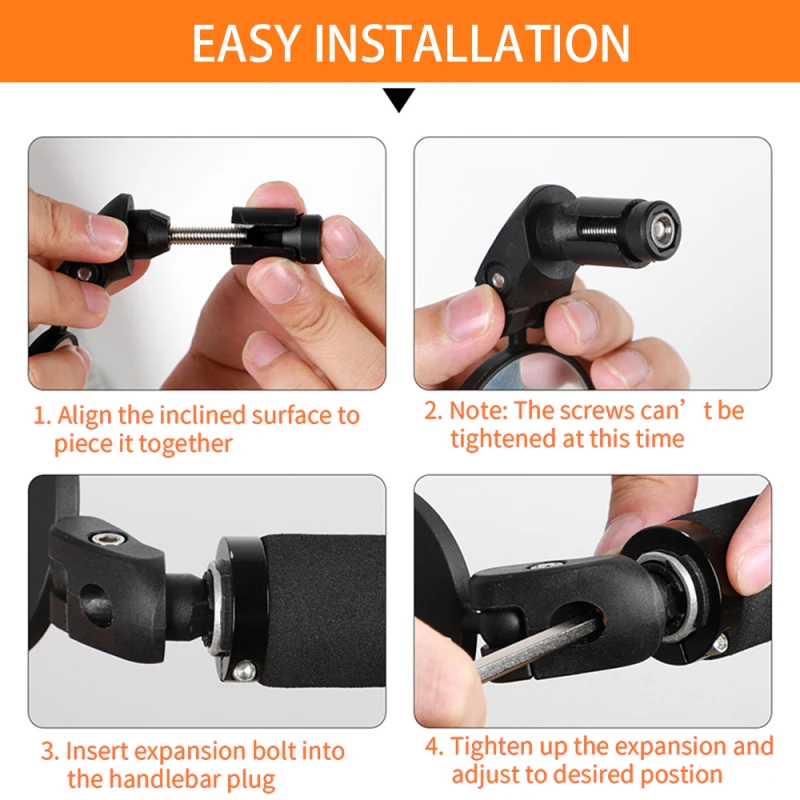 EASY INSTALLATION

1. Align the inclined surface to piece it together

2. Note: The screws can’t be tightened at this time

3. Insert expansion bolt into the handlebar plug

4. Tighten up the expansion and adjust to desired postion