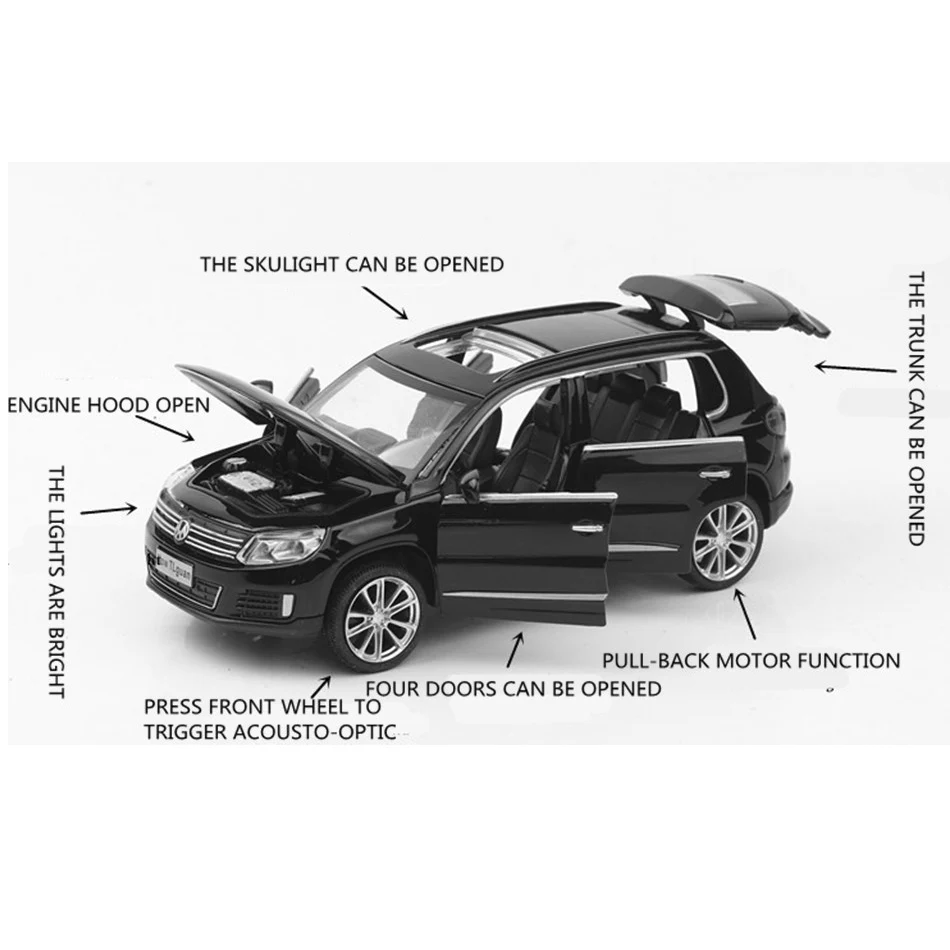 THE SKULIGHT CAN BE OPENED

THE TRUNK CAN BE OPENED

ENGINE HOOD OPEN

THE LIGHTS ARE BRIGHT

Tiguan

PULL-BACK MOTOR FUNCTION

FOUR DOORS CAN BE OPENED

PRESS FRONT WHEEL TO TRIGGER ACOUSTO-OPTIC