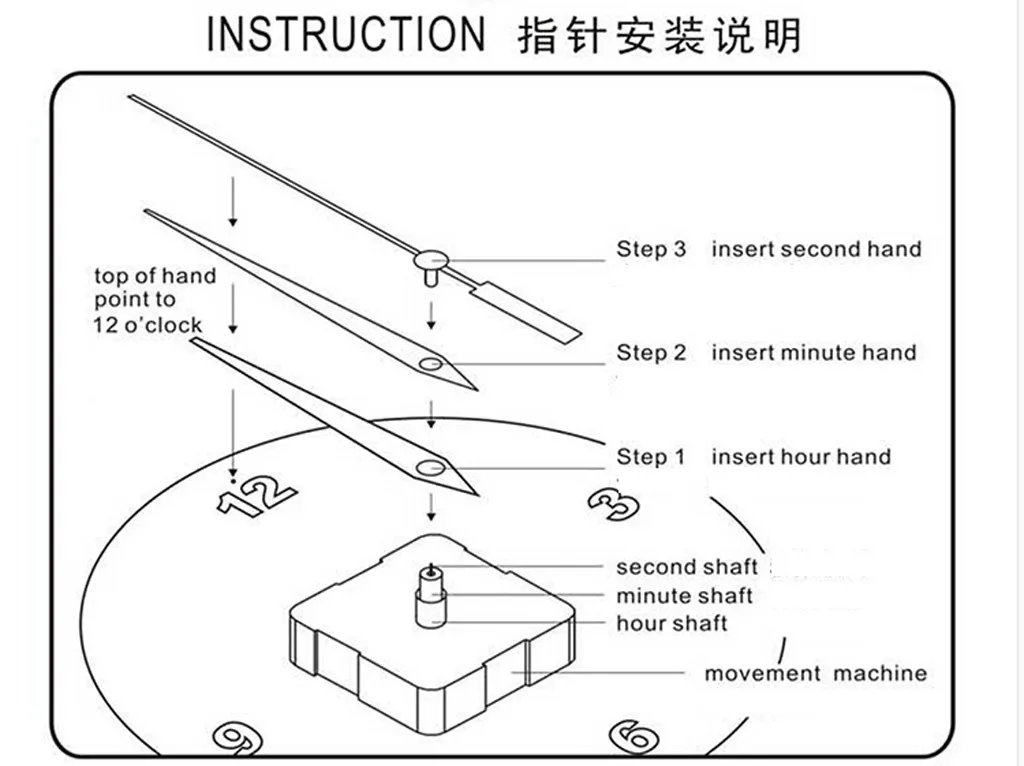 INSTRUCTION 指针安装说明

top of hand point to 12 o'clock

Step 3 insert second hand

Step 2 insert minute hand

Step 1 insert hour hand

12

3

second shaft

minute shaft

hour shaft

movement machine

9

6