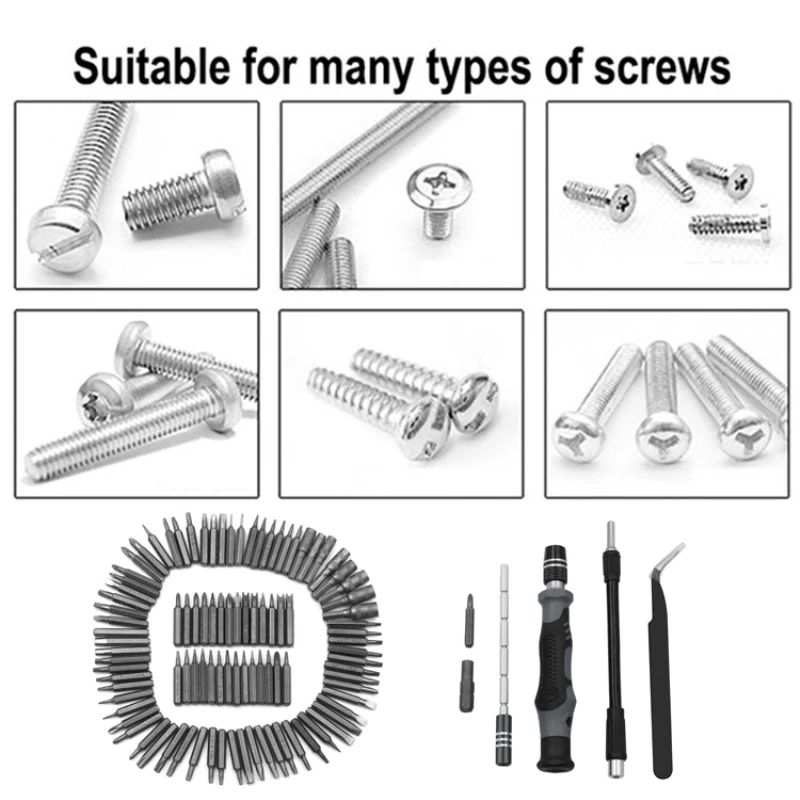 Suitable for many types of screws