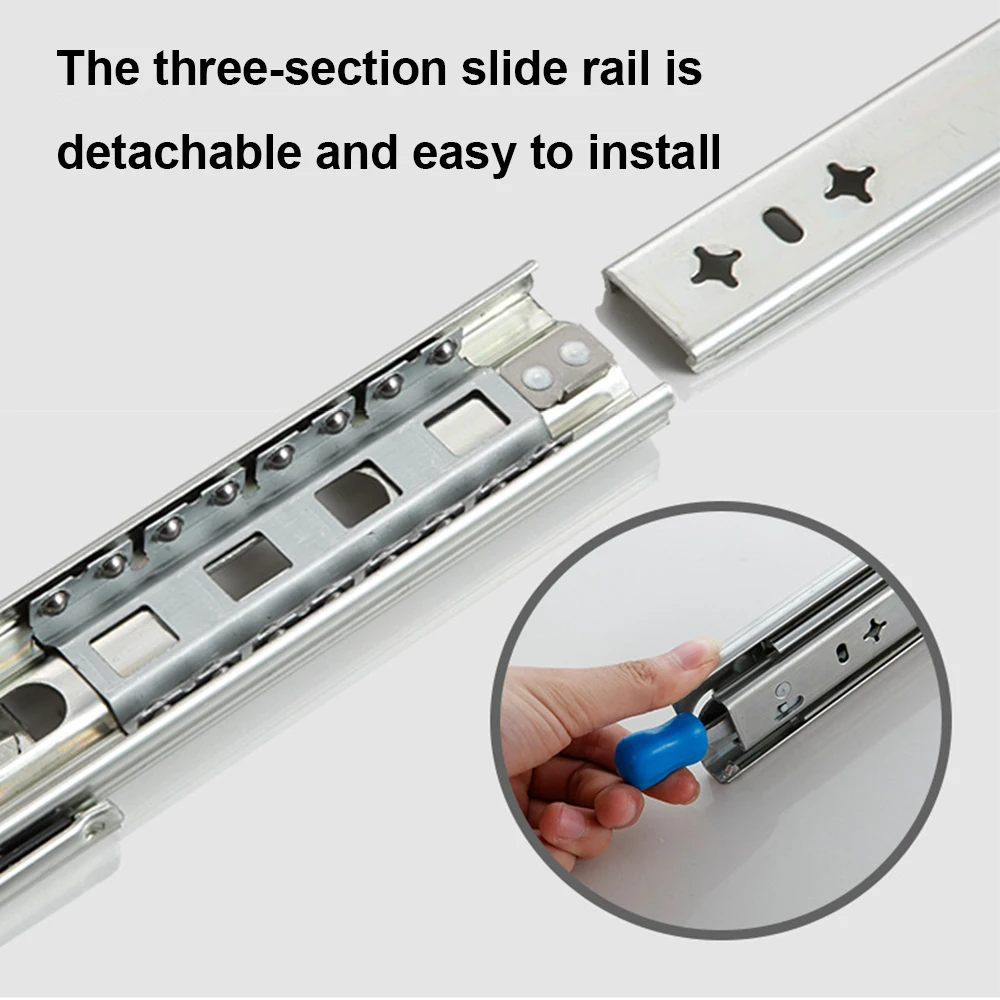 The three-section slide rail is detachable and easy to install