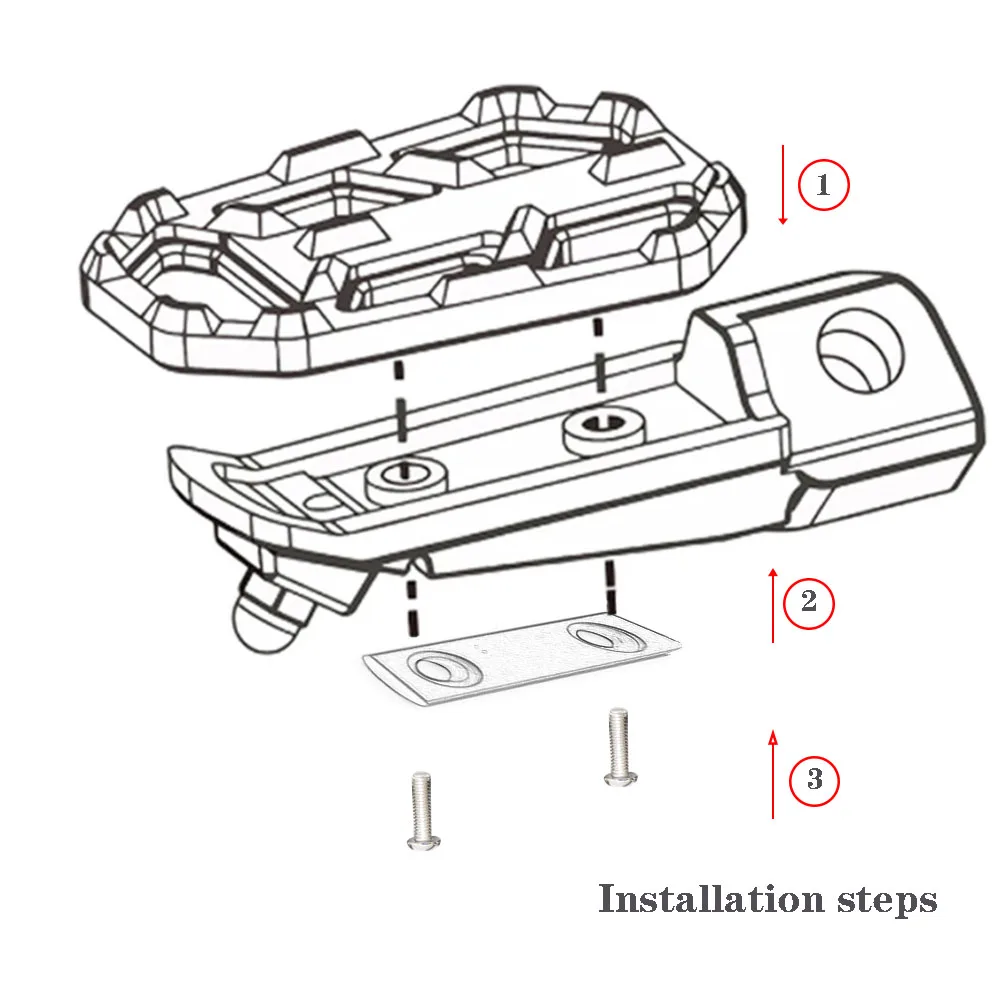 1

2

3

Installation steps