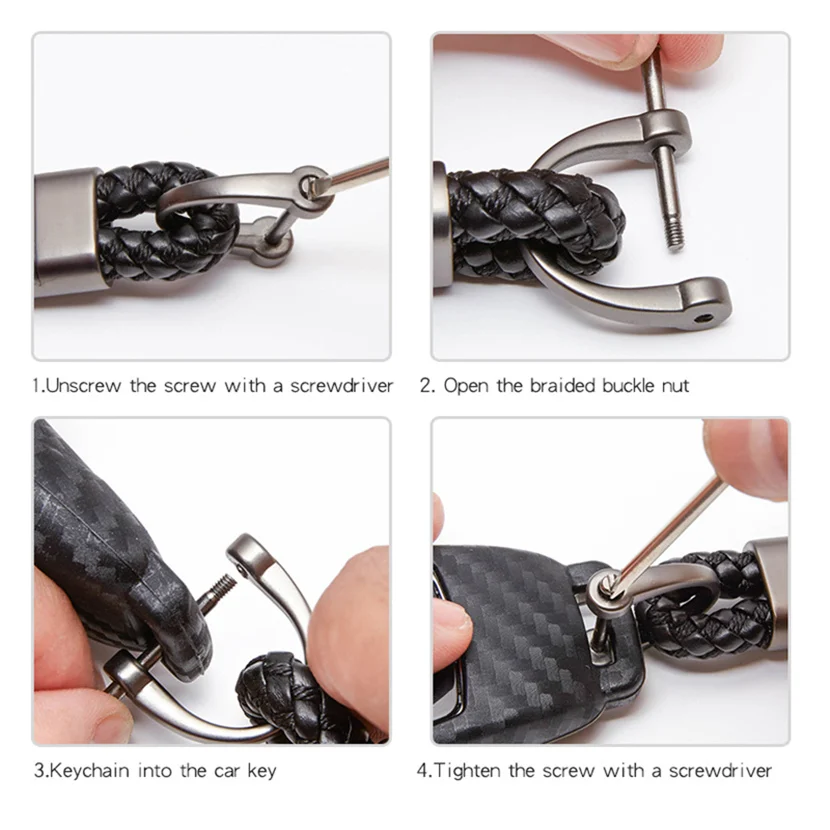 1.Unscrew the screw with a screwdriver

2. Open the braided buckle nut

3.Keychain into the car key

4.Tighten the screw with a screwdriver