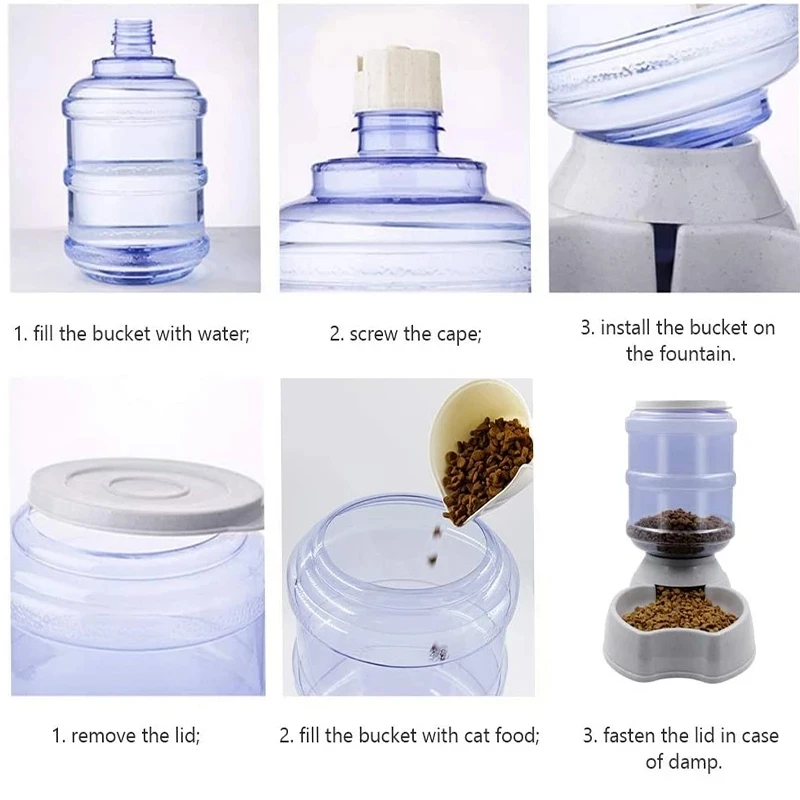 1. fill the bucket with water;

2. screw the cape;

3. install the bucket on the fountain.

1. remove the lid;

2. fill the bucket with cat food;

3. fasten the lid in case of damp.