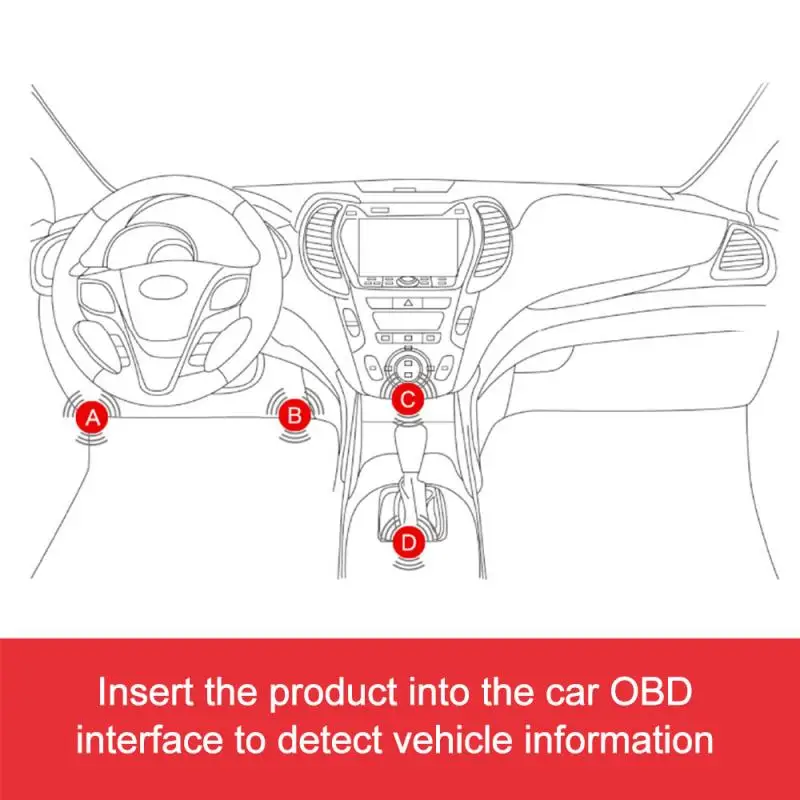 A
B
C
D

Insert the product into the car OBD interface to detect vehicle information