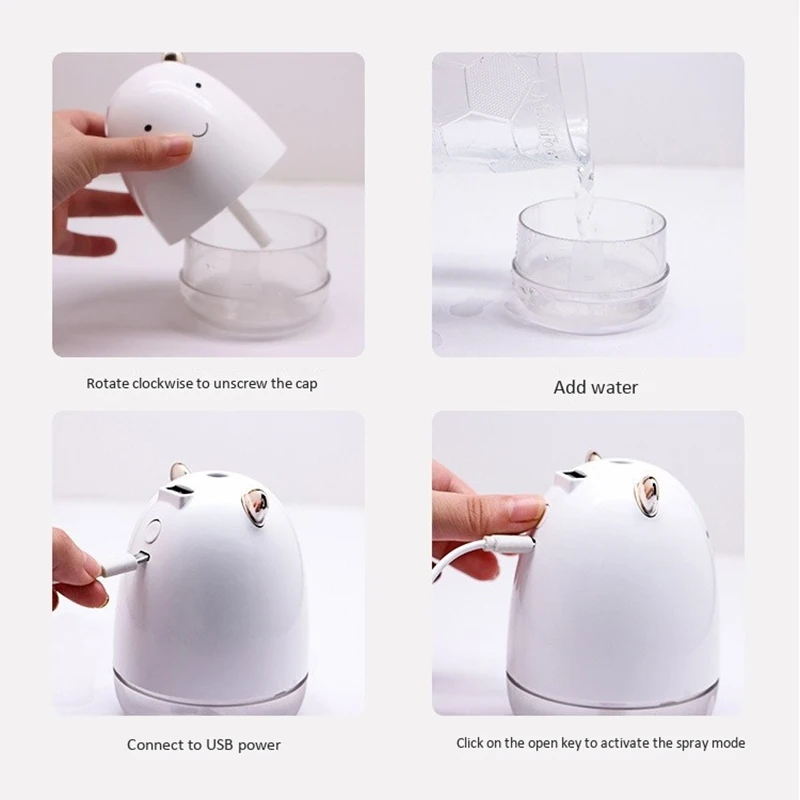 Rotate clockwise to unscrew the cap

Add water

Connect to USB power

Click on the open key to activate the spray mode