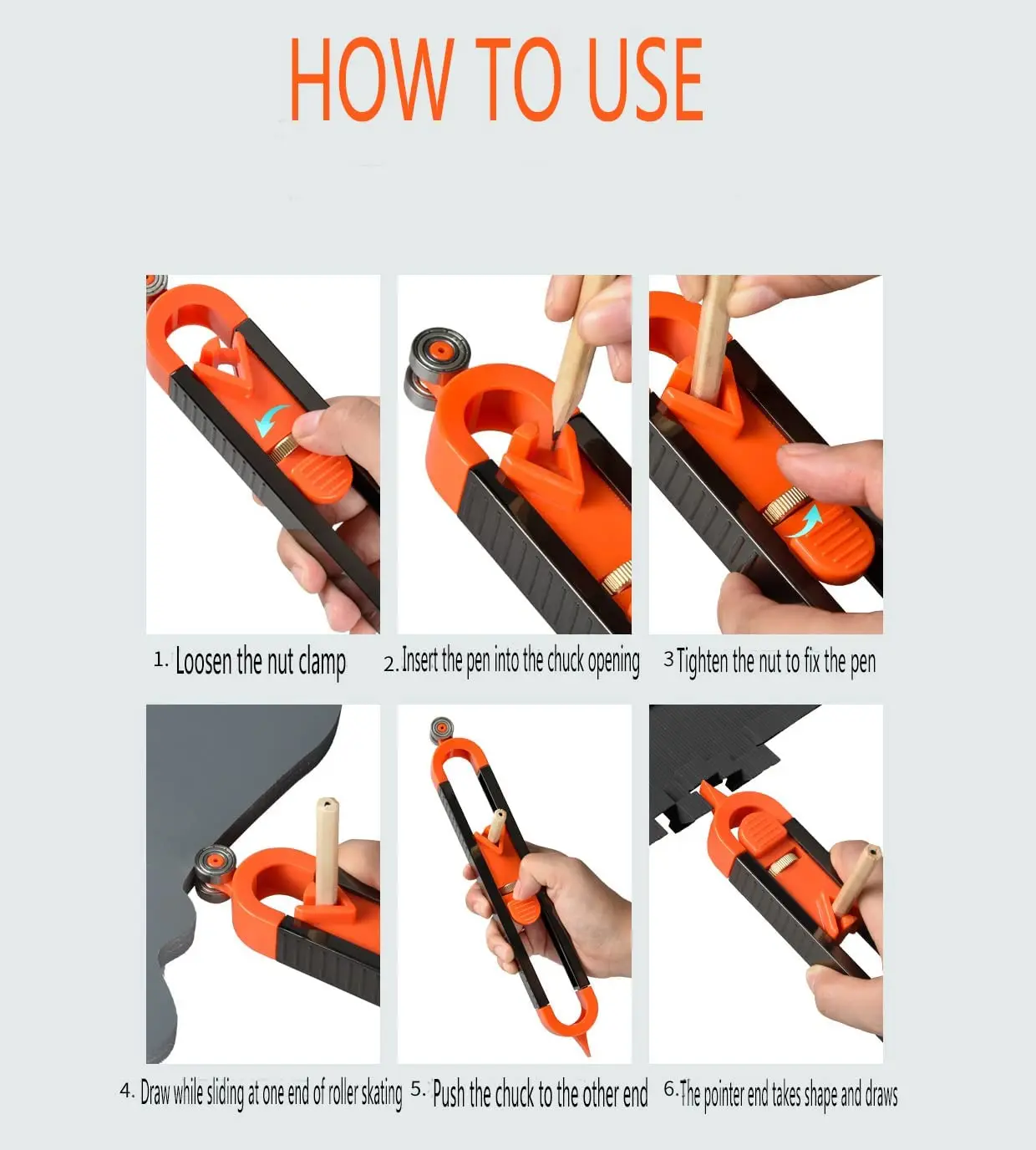 HOW TO USE

1. Loosen the nut clamp

2. Insert the pen into the chuck opening

3 Tighten the nut to fix the pen

4. Draw while sliding at one end of roller skating

5. Push the chuck to the other end

6. The pointer end takes shape and draws