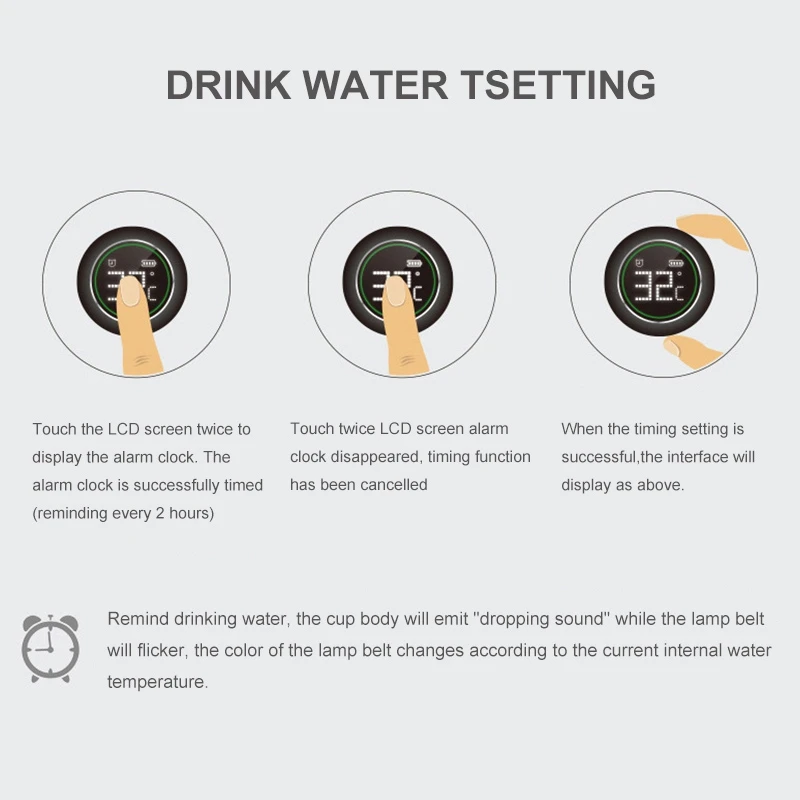 DRINK WATER TSETTING

32°C

Touch the LCD screen twice to display the alarm clock. The alarm clock is successfully timed (reminding every 2 hours)

Touch twice LCD screen alarm clock disappeared, timing function has been cancelled

When the timing setting is successful,the interface will display as above.

Remind drinking water, the cup body will emit "dropping sound" while the lamp belt will flicker, the color of the lamp belt changes according to the current internal water temperature.