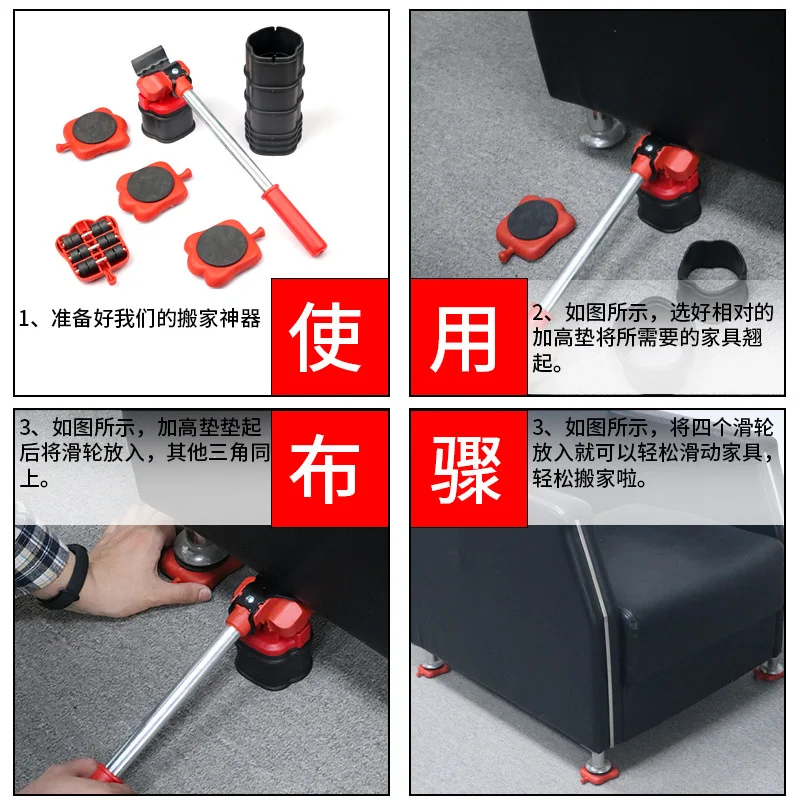 1、准备好我们的搬家神器

使

用

2、如图所示，选好相对的加高垫将所需要的家具翘起。

3、如图所示，加高垫垫起后将滑轮放入，其他三角同上。

布

骤

3、如图所示，将四个滑轮放入就可以轻松滑动家具，轻松搬家啦。