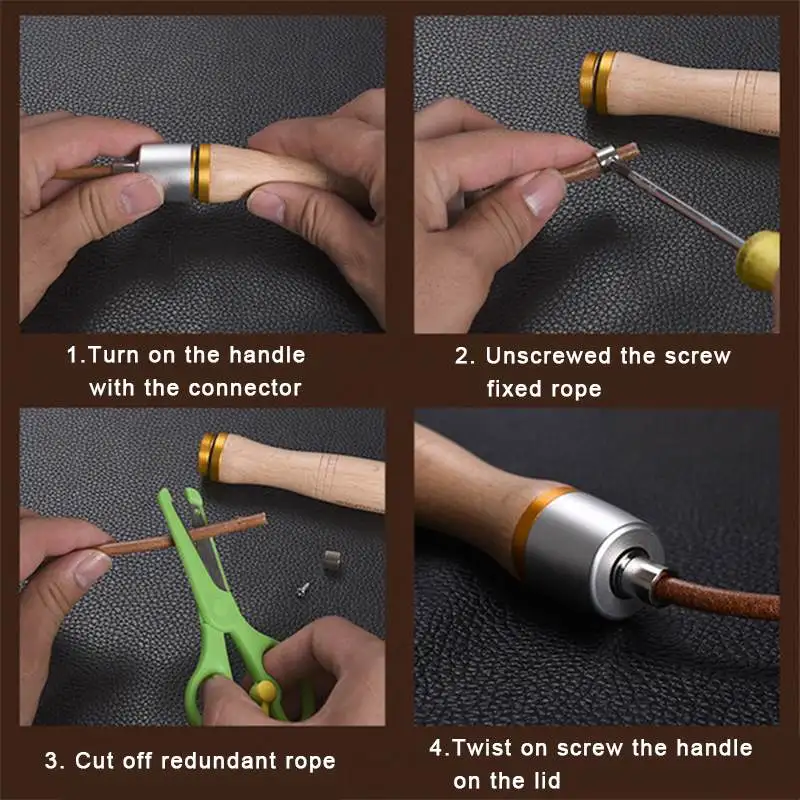 1.Turn on the handle with the connector

2. Unscrewed the screw fixed rope

3. Cut off redundant rope

4.Twist on screw the handle on the lid