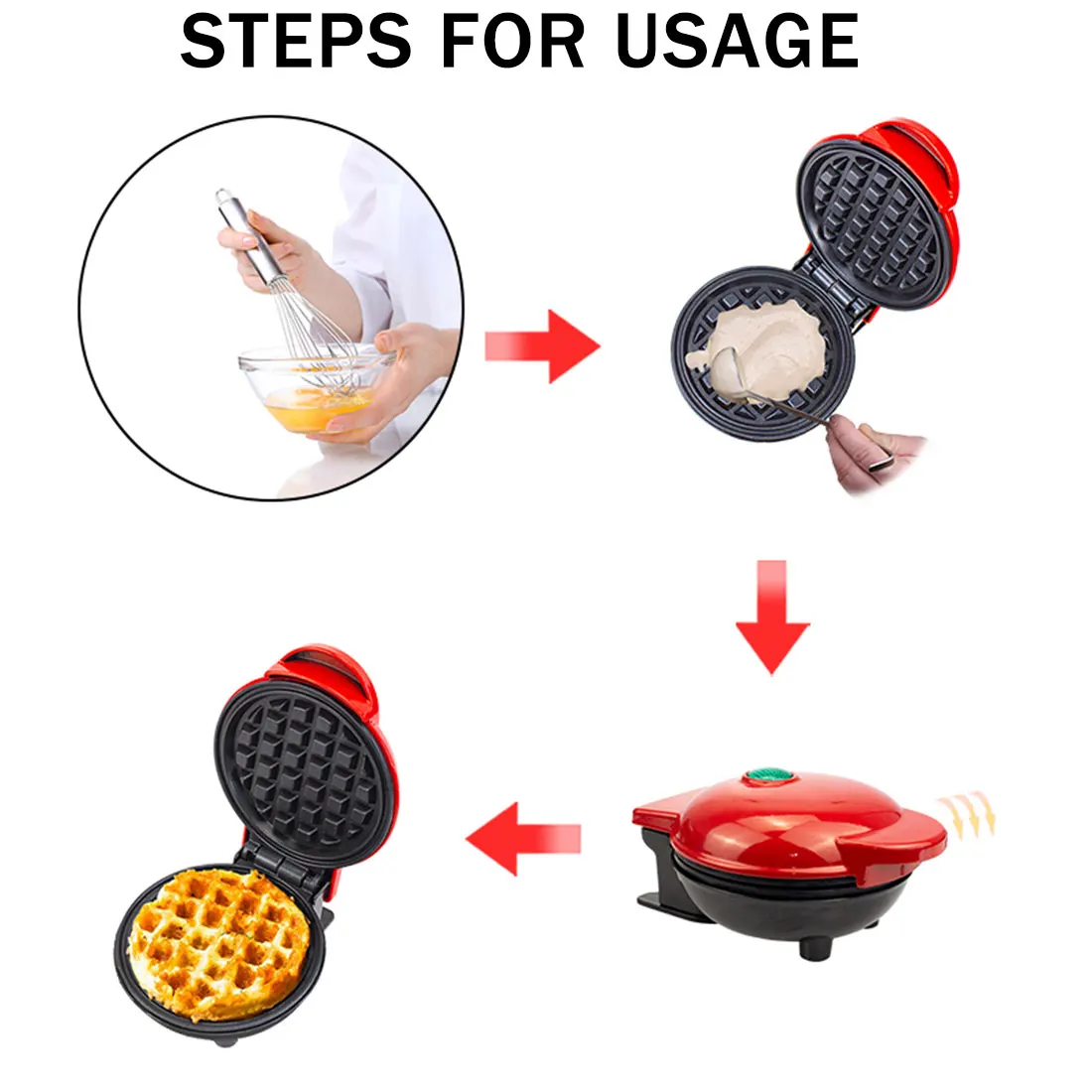 STEPS FOR USAGE