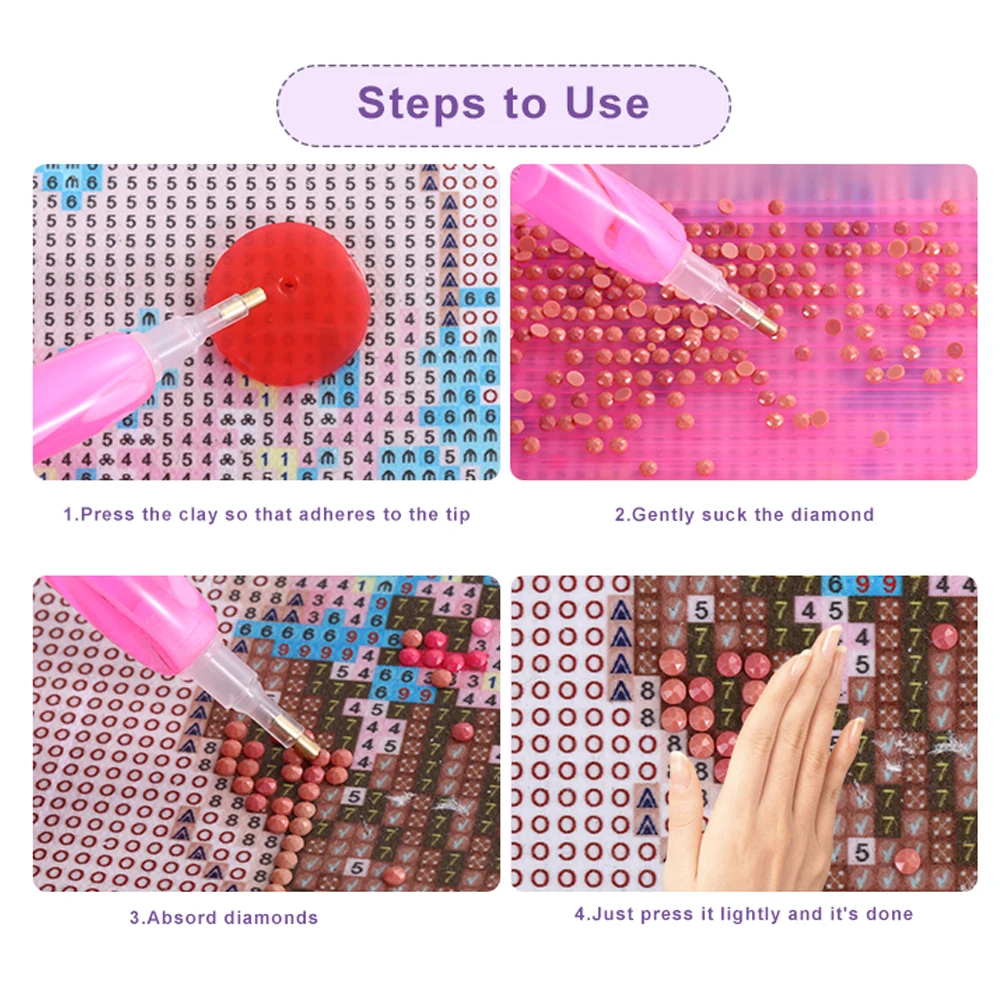 Steps to Use

1.Press the clay so that adheres to the tip

2.Gently suck the diamond

3.Absord diamonds

4.Just press it lightly and it's done