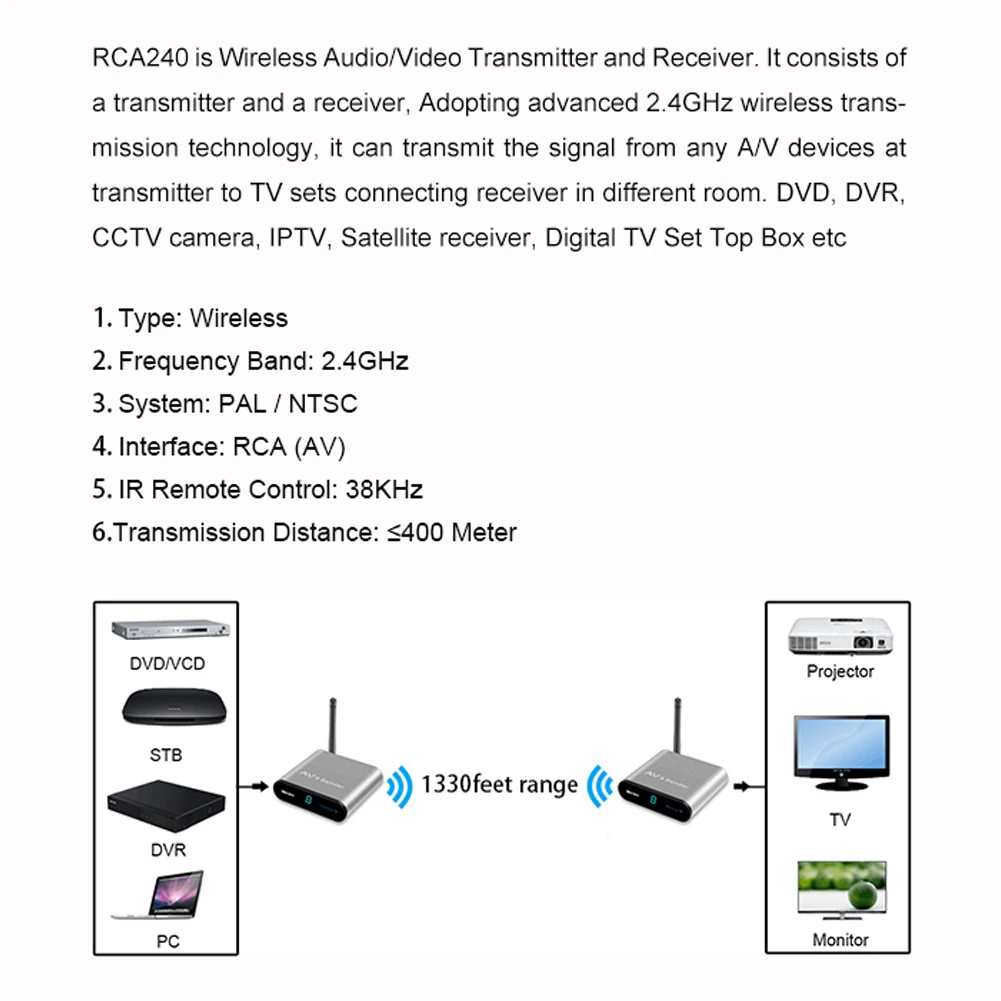 RCA240 is Wireless Audio/Video Transmitter and Receiver. It consists of a transmitter and a receiver, Adopting advanced 2.4GHz wireless transmission technology, it can transmit the signal from any A/V devices at transmitter to TV sets connecting receiver in different room. DVD, DVR, CCTV camera, IPTV, Satellite receiver, Digital TV Set Top Box etc

1. Type: Wireless
2. Frequency Band: 2.4GHz
3. System: PAL / NTSC
4. Interface: RCA (AV)
5. IR Remote Control: 38KHz
6.Transmission Distance: ≤400 Meter

DVD/VCD

STB

DVR

PC

AV Sender

1330feet range

AV Sender

Projector

TV

Monitor