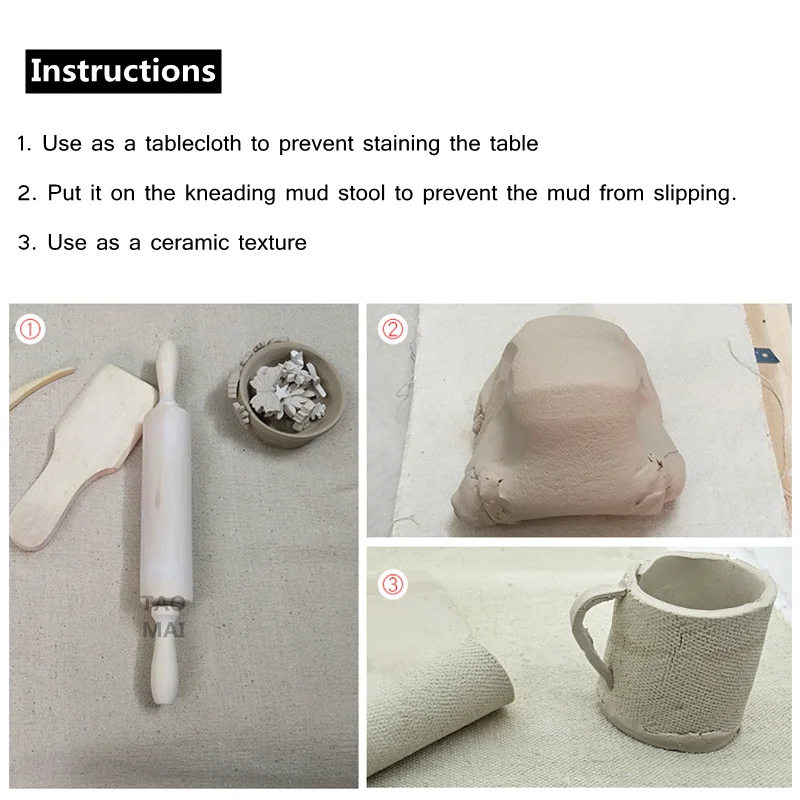 Instructions

1. Use as a tablecloth to prevent staining the table

2. Put it on the kneading mud stool to prevent the mud from slipping.

3. Use as a ceramic texture

①

TAO
MAI

②

③