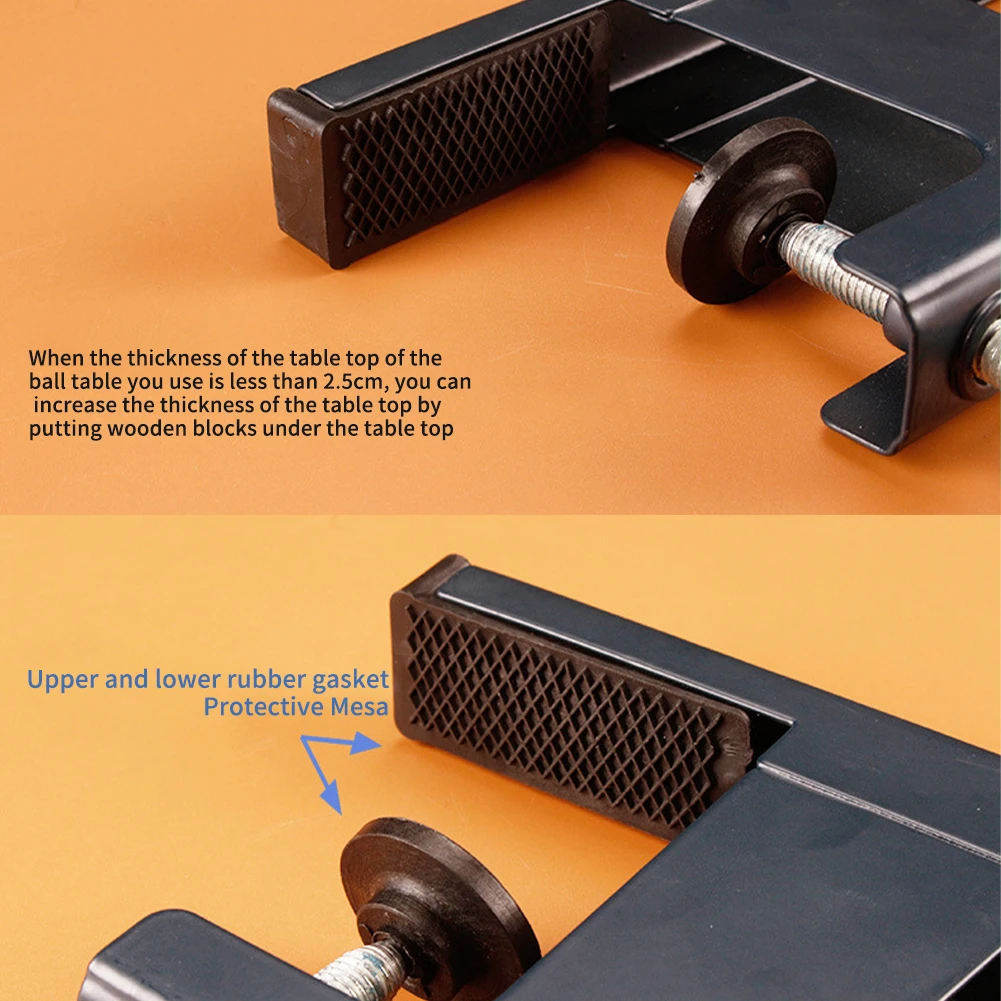 When the thickness of the table top of the ball table you use is less than 2.5cm, you can increase the thickness of the table top by putting wooden blocks under the table top

Upper and lower rubber gasket
Protective Mesa