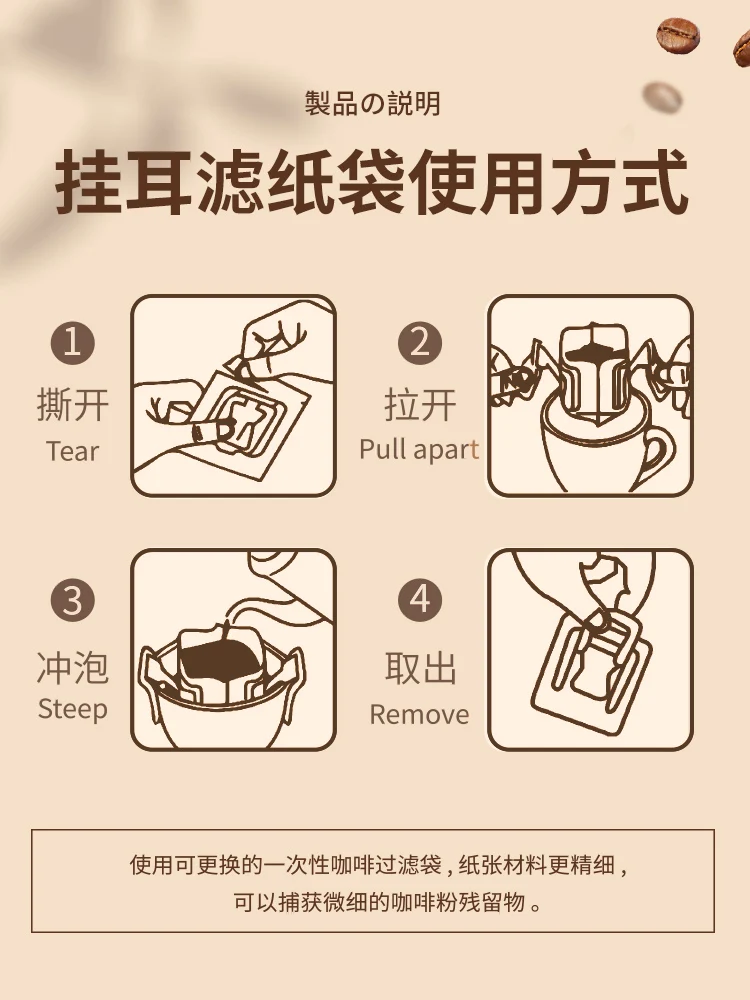 製品の説明

挂耳滤纸袋使用方式

1
撕开
Tear

2
拉开
Pull apart

3
冲泡
Steep

4
取出
Remove

使用可更换的一次性咖啡过滤袋，纸张材料更精细，可以捕获微细的咖啡粉残留物。