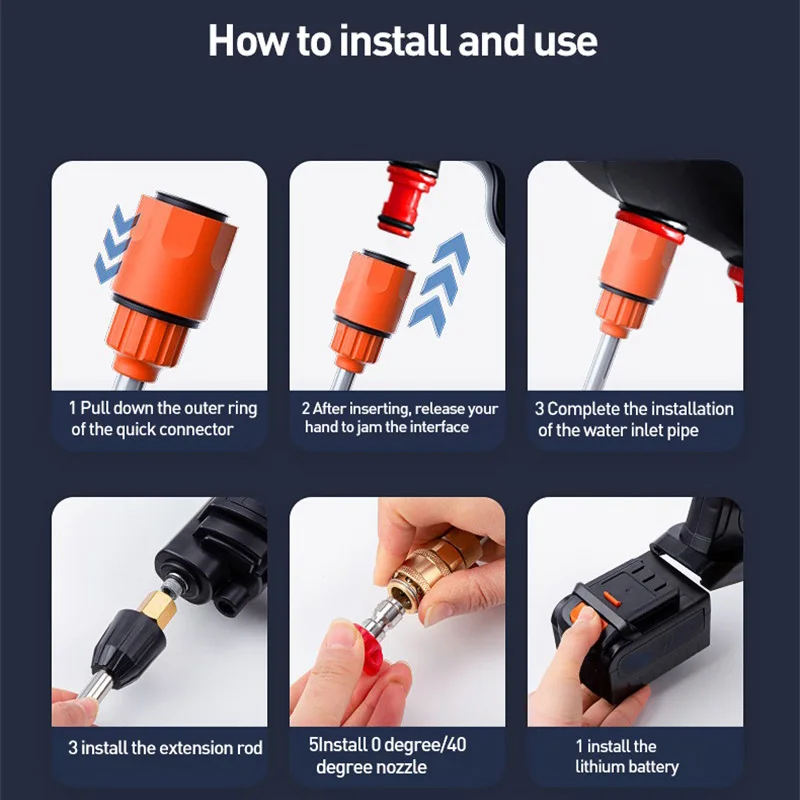 How to install and use

1 Pull down the outer ring of the quick connector

2 After inserting, release your hand to jam the interface

3 Complete the installation of the water inlet pipe

3 install the extension rod

5Install 0 degree/40 degree nozzle

1 install the lithium battery